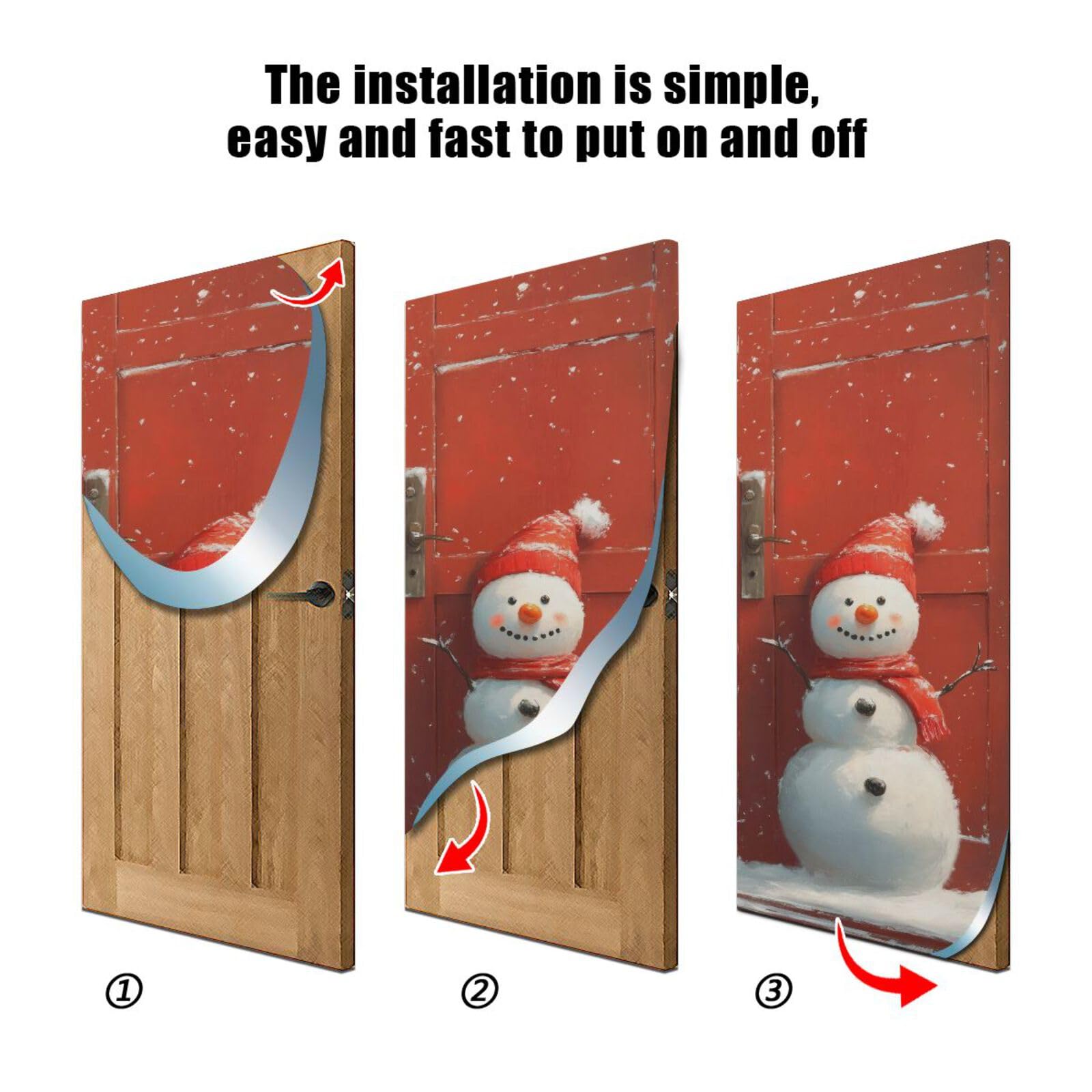 The installation is simple, easy and fast to put on and off

①

②

③