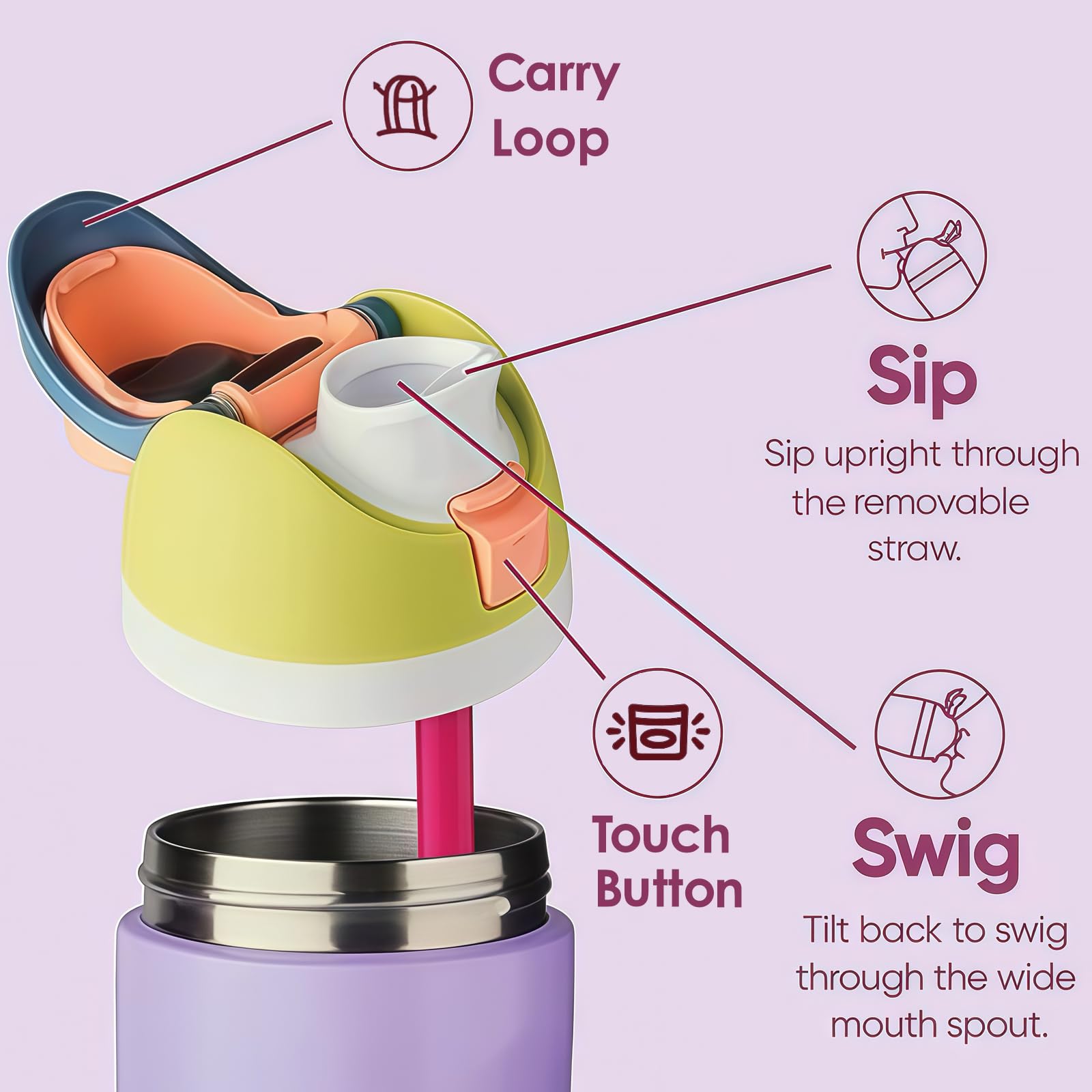 Carry Loop

Sip

Sip upright through the removable straw.

Touch Button

Swig

Tilt back to swig through the wide mouth spout.