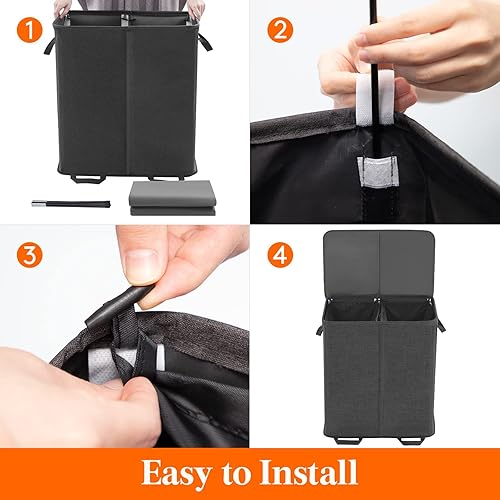 1

2

3

4

Easy to Install