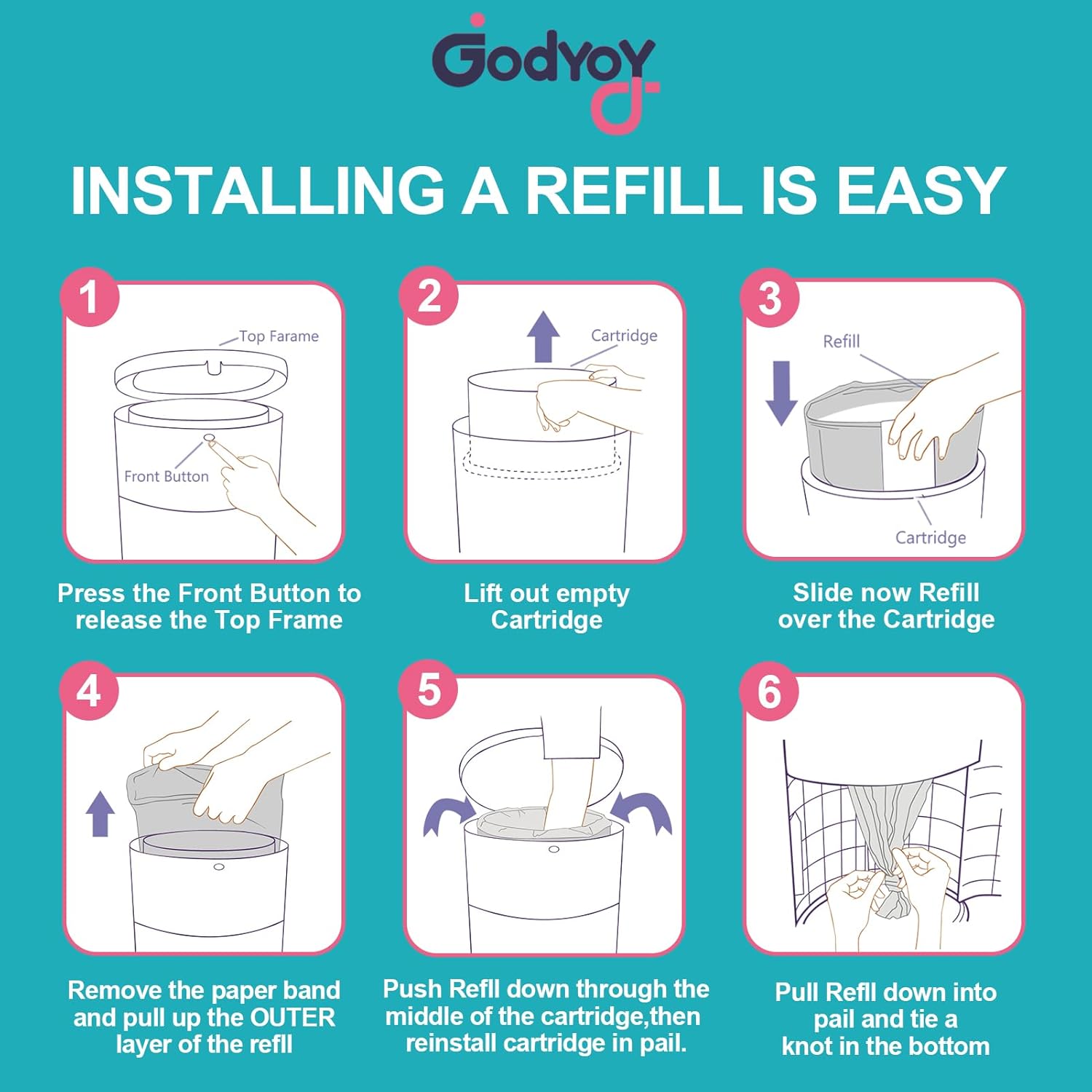 GodYoY

INSTALLING A REFILL IS EASY

1
Top Farame
Front Button
Press the Front Button to release the Top Frame

2
Cartridge
Lift out empty Cartridge

3
Refill
Cartridge
Slide now Refill over the Cartridge

4
Remove the paper band and pull up the OUTER layer of the refll

5
Push Refll down through the middle of the cartridge,then reinstall cartridge in pail.

6
Pull Refll down into pail and tie a knot in the bottom