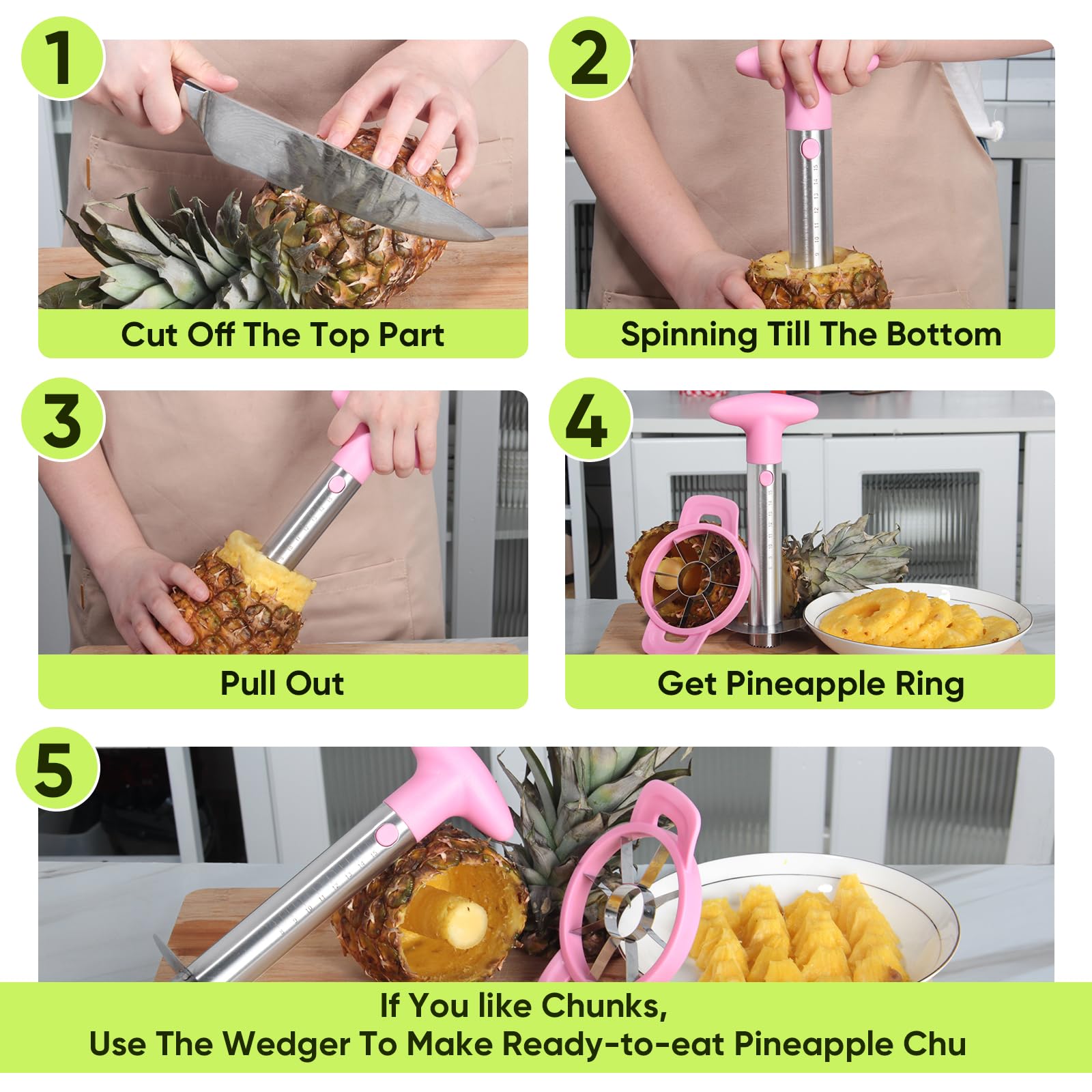 1

Cut Off The Top Part

2

Spinning Till The Bottom

3

Pull Out

4

Get Pineapple Ring

5

If You like Chunks,
Use The Wedger To Make Ready-to-eat Pineapple Chu