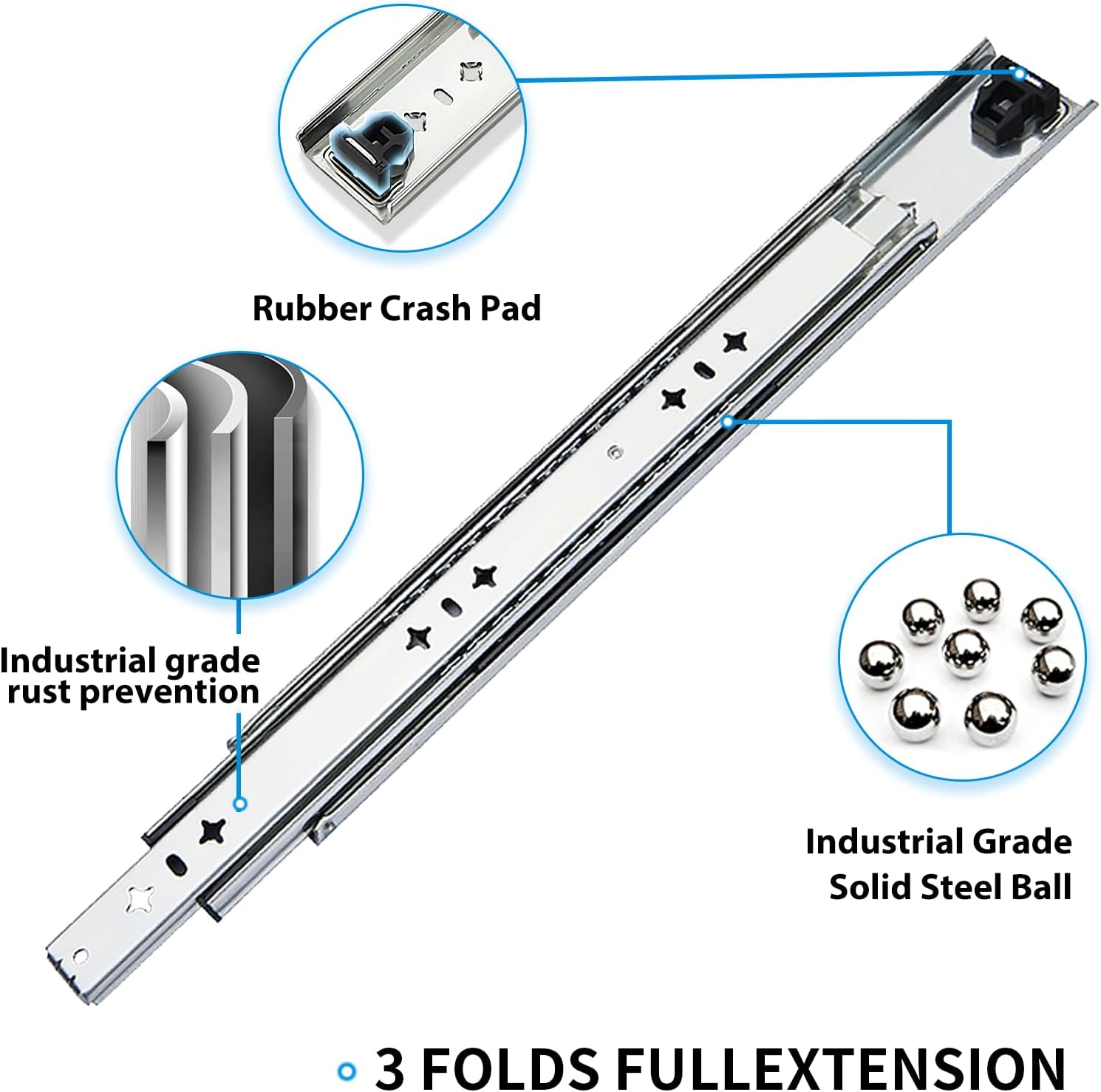 Rubber Crash Pad

Industrial grade rust prevention

Industrial Grade Solid Steel Ball

3 FOLDS FULLEXTENSION