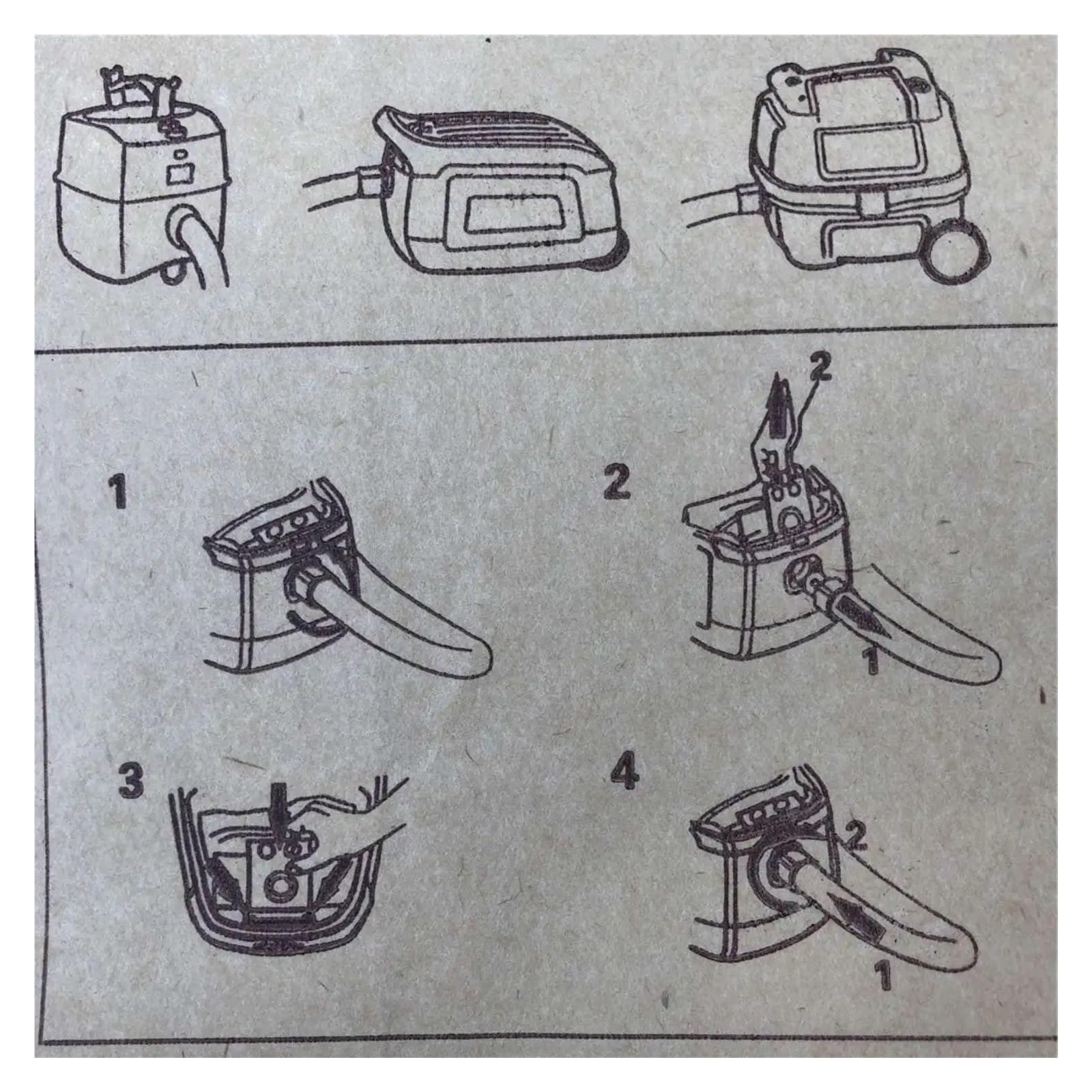 1

2

2

1

3

4

2

1