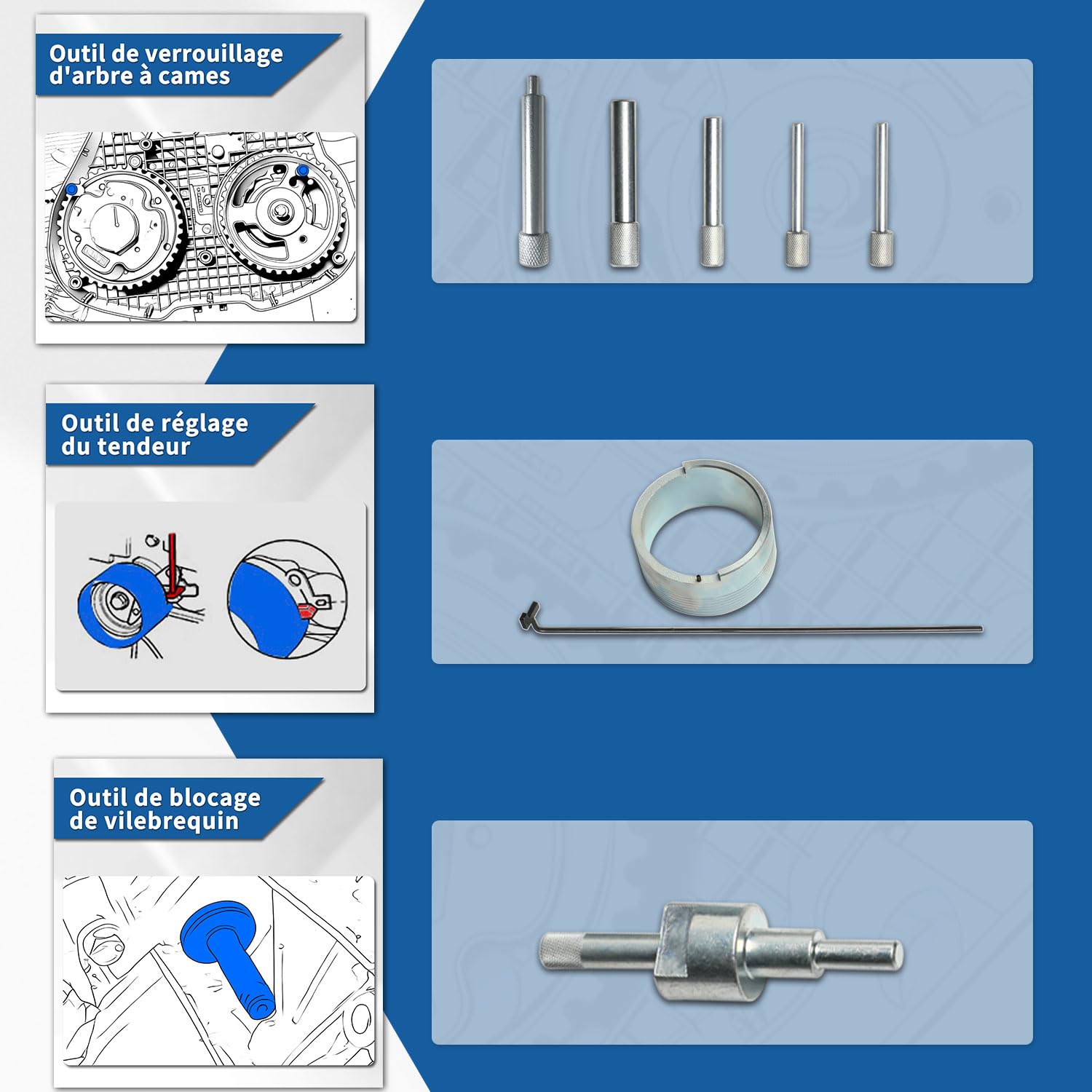 Outil de verrouillage d'arbre à cames

Outil de réglage du tendeur

Outil de blocage de vilebrequin