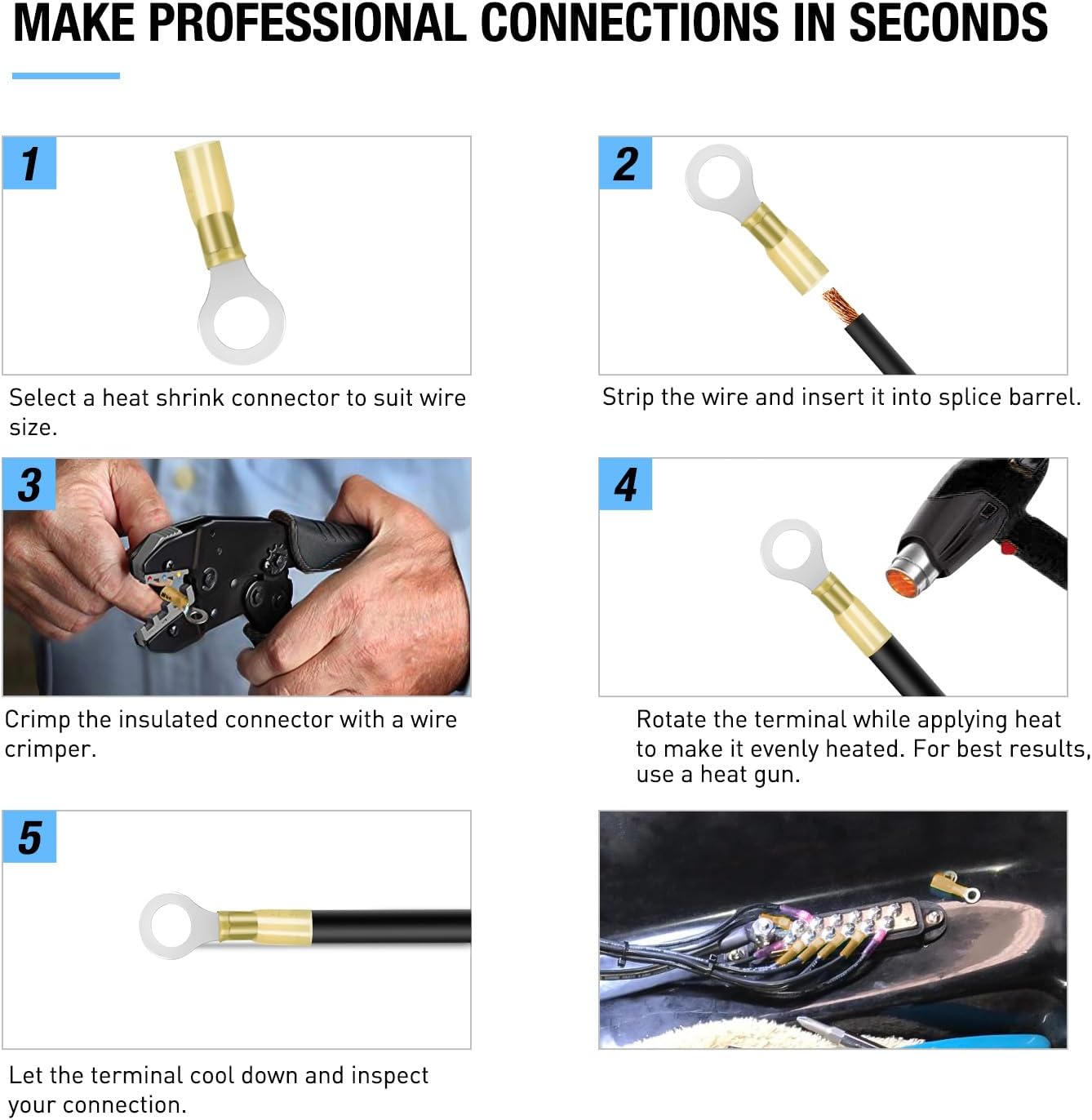 MAKE PROFESSIONAL CONNECTIONS IN SECONDS

1

Select a heat shrink connector to suit wire size.

2

Strip the wire and insert it into splice barrel.

3

Crimp the insulated connector with a wire crimper.

4

Rotate the terminal while applying heat to make it evenly heated. For best results, use a heat gun.

5

Let the terminal cool down and inspect your connection.