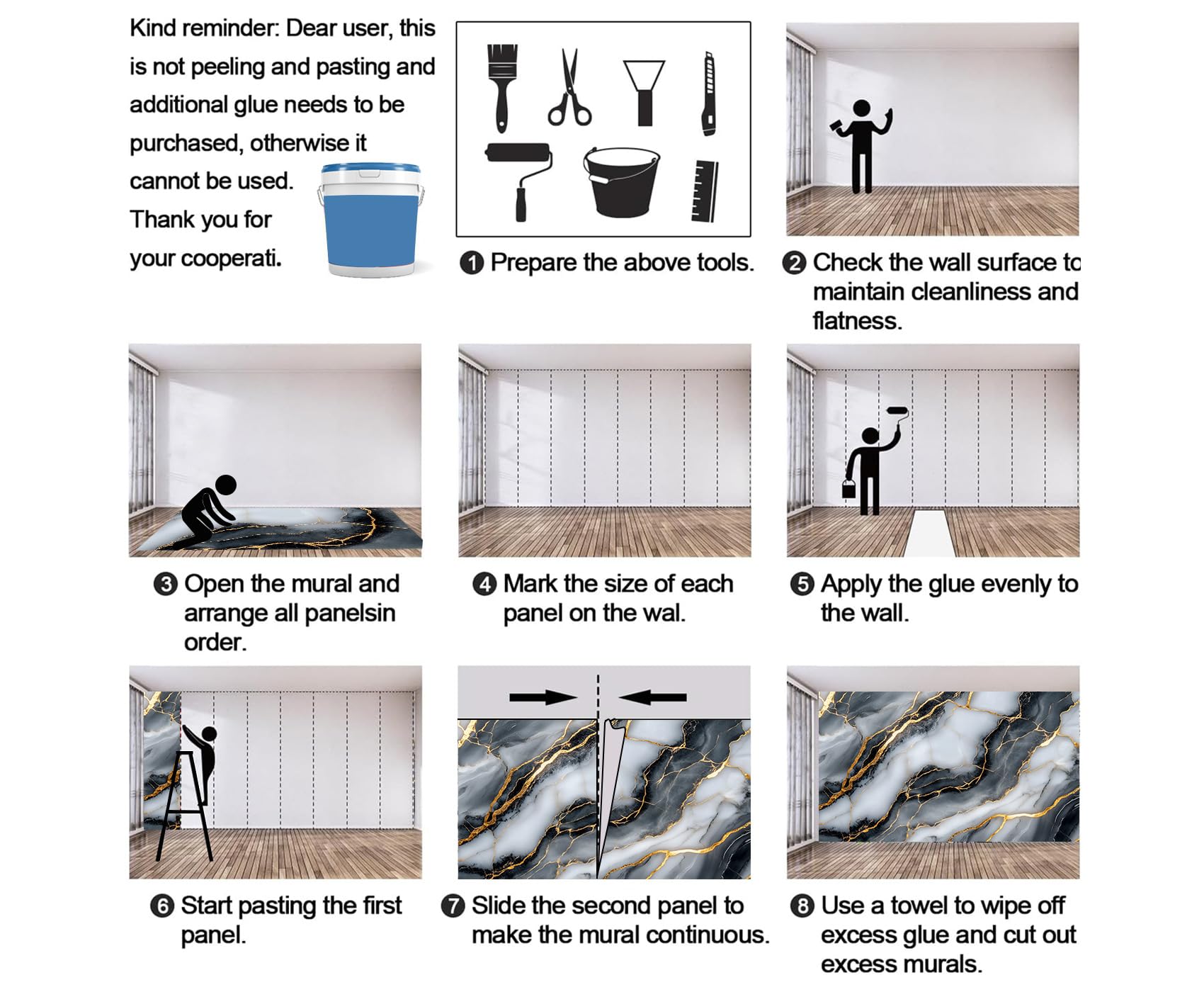 Kind reminder: Dear user, this is not peeling and pasting and additional glue needs to be purchased, otherwise it cannot be used. Thank you for your cooperati.

❶ Prepare the above tools.

❷ Check the wall surface to maintain cleanliness and flatness.

❸ Open the mural and arrange all panelsin order.

❹ Mark the size of each panel on the wal.

❺ Apply the glue evenly to the wall.

❻ Start pasting the first panel.

❼ Slide the second panel to make the mural continuous.

❽ Use a towel to wipe off excess glue and cut out excess murals.