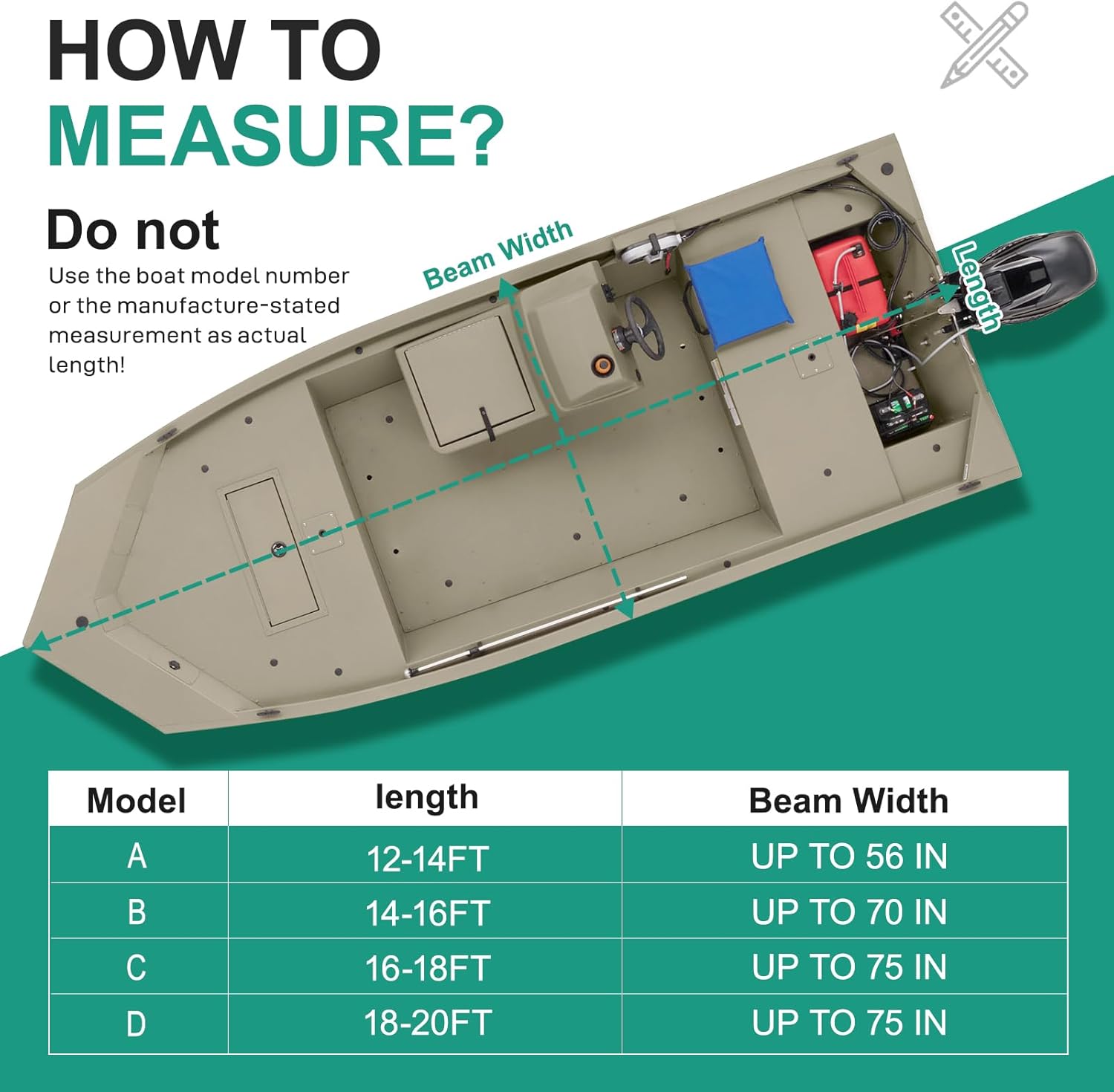 HOW TO
MEASURE?

Do not
Use the boat model number or the manufacture-stated measurement as actual length!

Beam Width

Length

| Model | length | Beam Width |
|---|---|---|
| A | 12-14FT | UP TO 56 IN |
| B | 14-16FT | UP TO 70 IN |
| C | 16-18FT | UP TO 75 IN |
| D | 18-20FT | UP TO 75 IN |