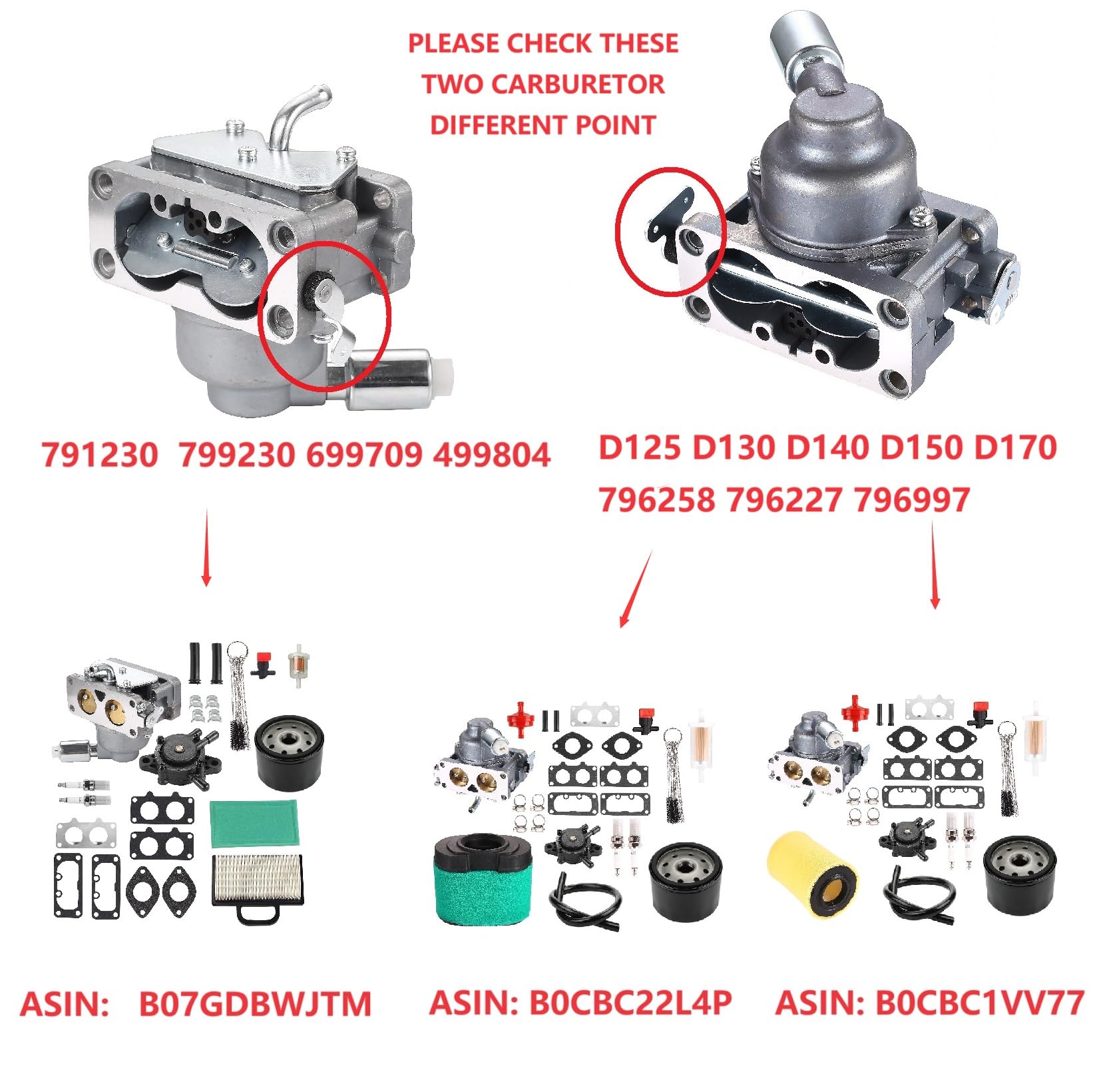 PLEASE CHECK THESE TWO CARBURETOR DIFFERENT POINT

791230 799230 699709 499804

D125 D130 D140 D150 D170
796258 796227 796997

ASIN: B07GDBWJTM

ASIN: B0CBC22L4P

ASIN: B0CBC1VV77