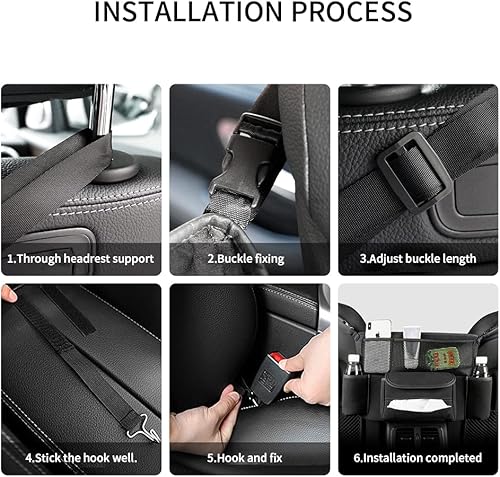 INSTALLATION PROCESS

1.Through headrest support

2.Buckle fixing

3.Adjust buckle length

4.Stick the hook well.

5.Hook and fix

6.Installation completed