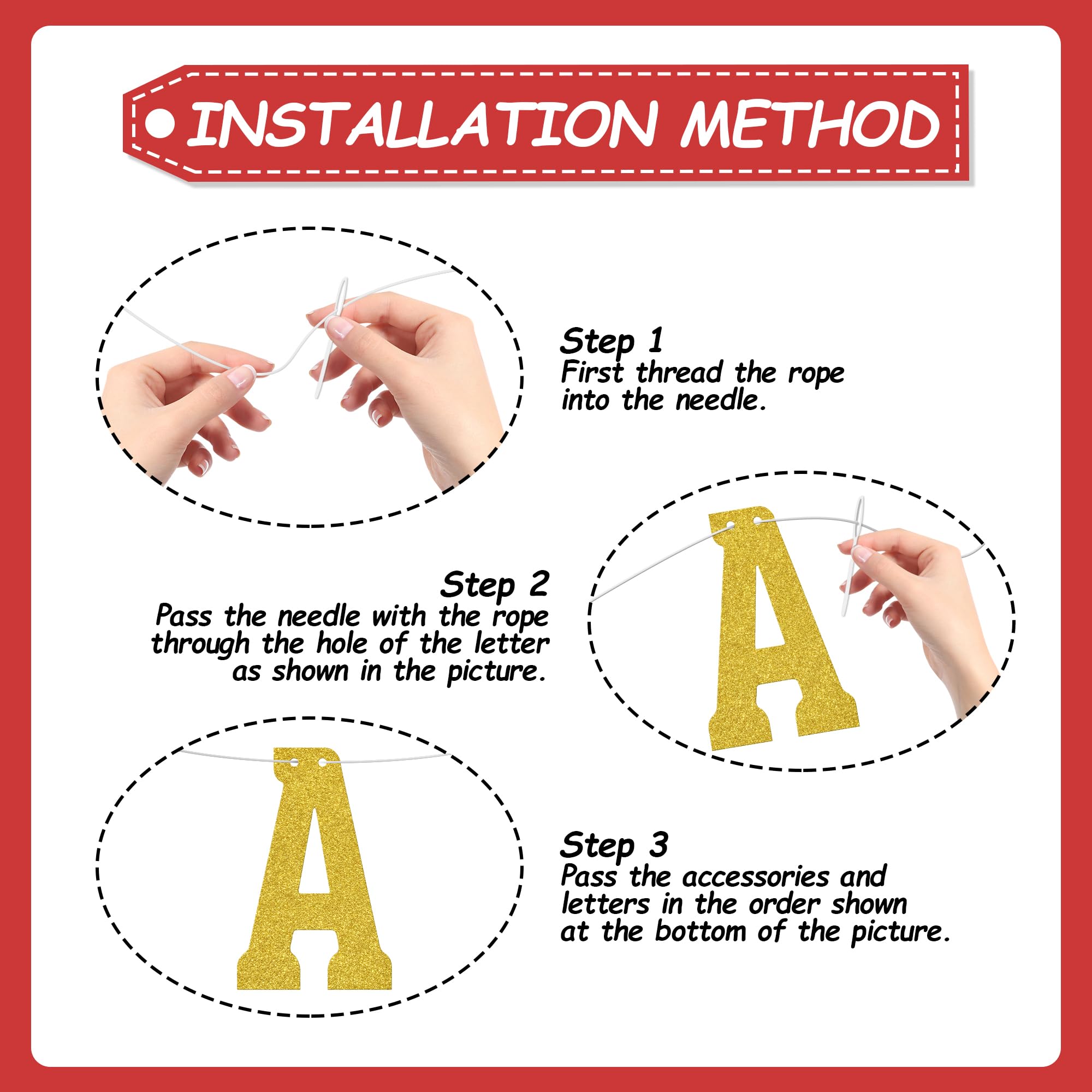 INSTALLATION METHOD

Step 1
First thread the rope into the needle.

Step 2
Pass the needle with the rope through the hole of the letter as shown in the picture.

A

A

Step 3
Pass the accessories and letters in the order shown at the bottom of the picture.