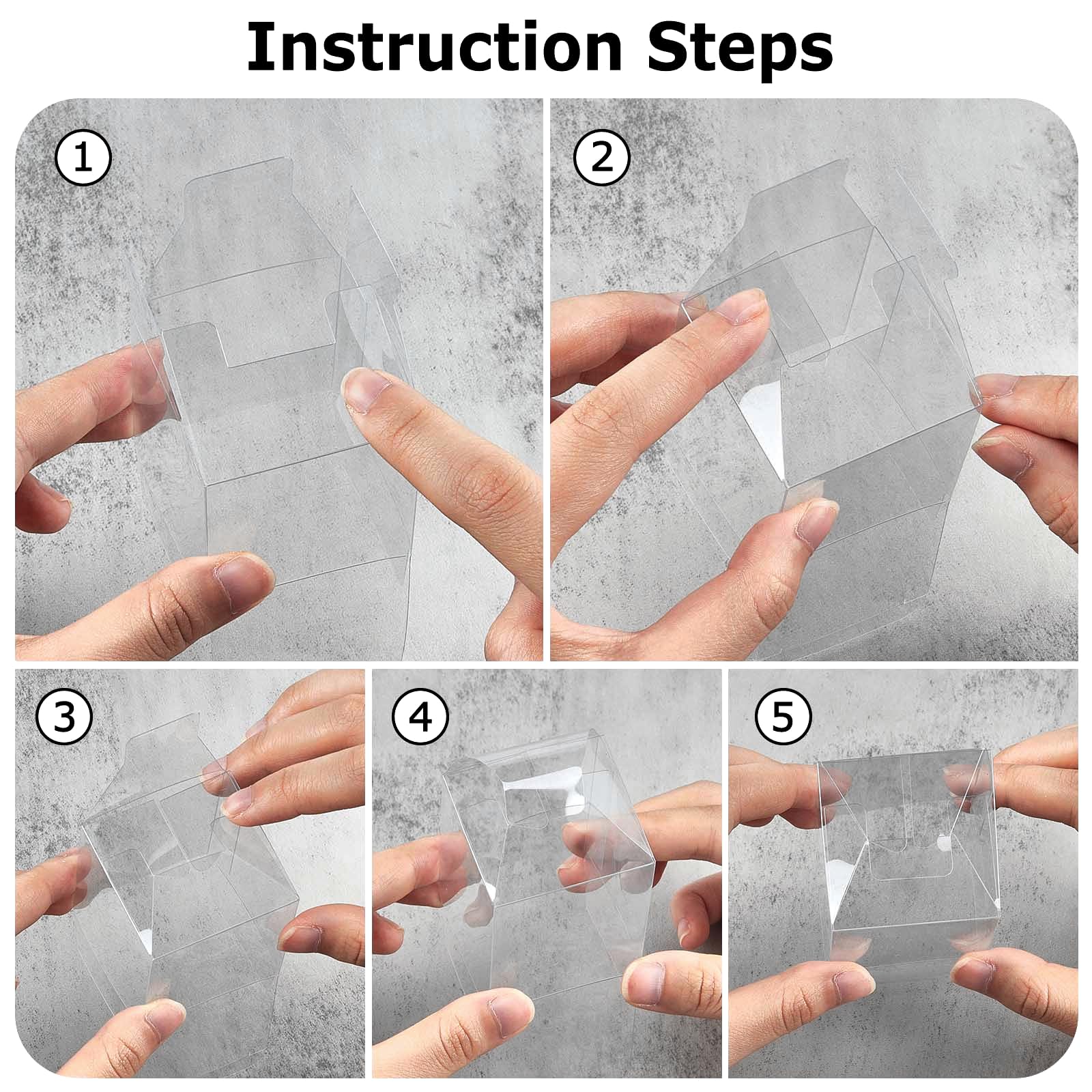 Instruction Steps

1

2

3

4

5