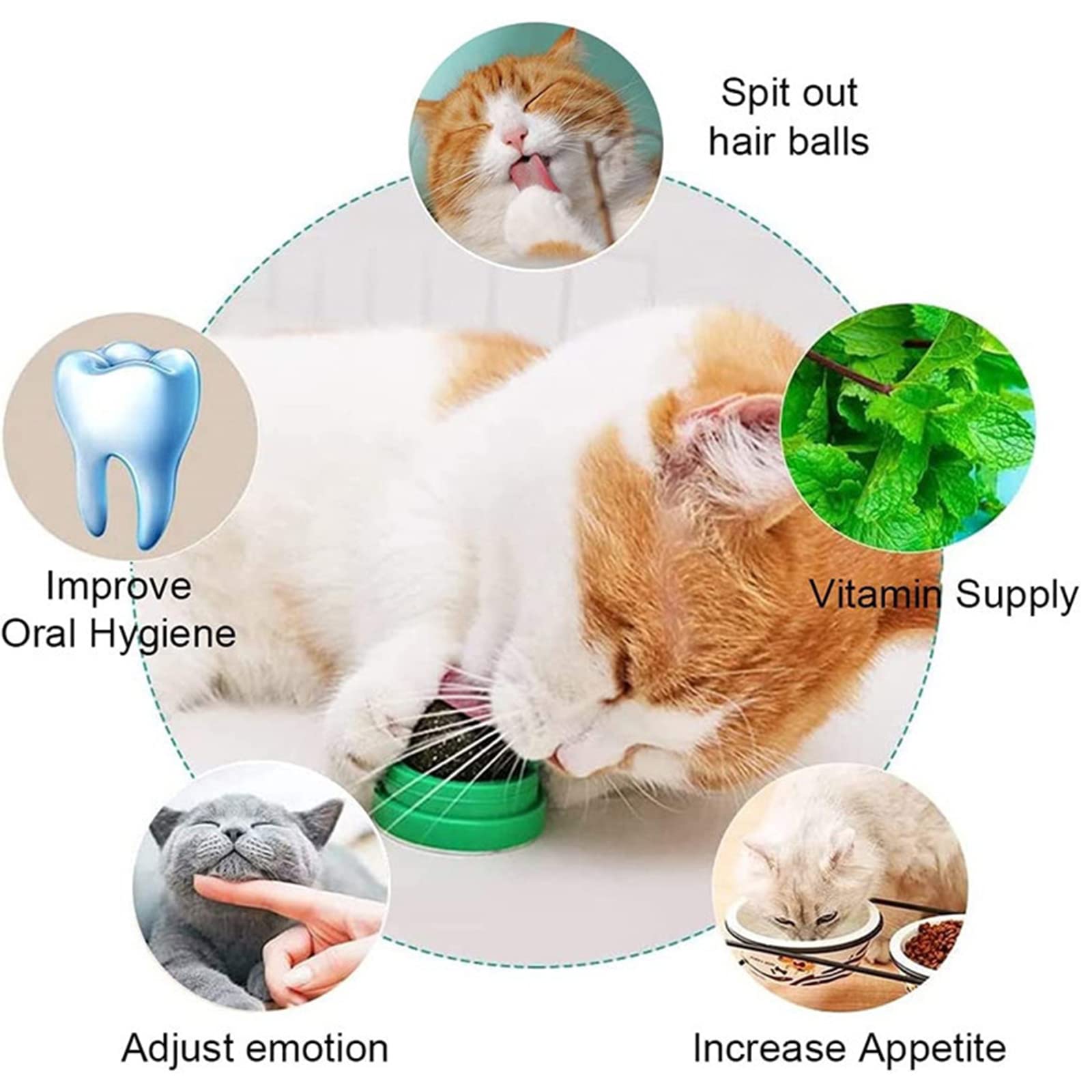 Spit out hair balls

Improve Oral Hygiene

Vitamin Supply

Adjust emotion

Increase Appetite