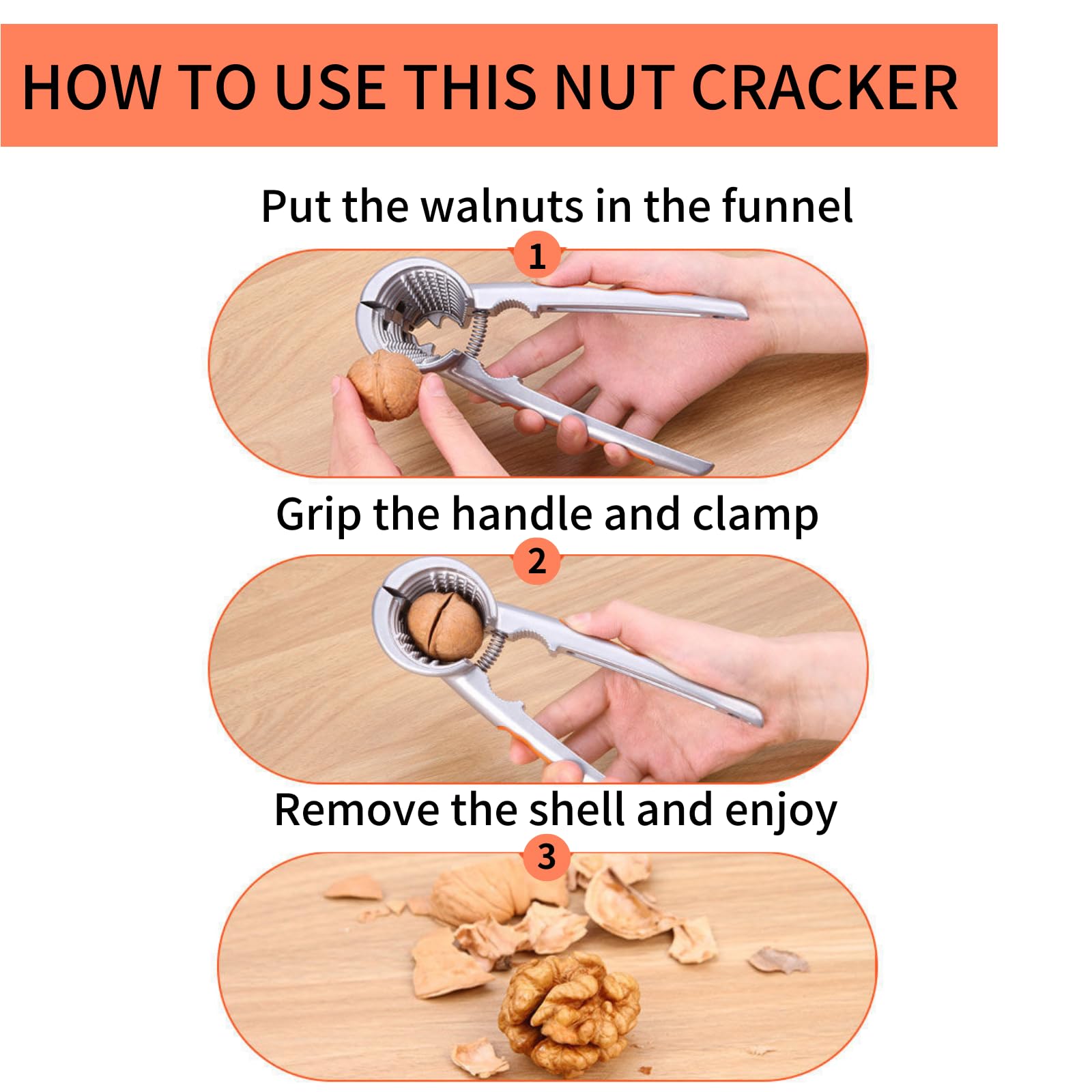 HOW TO USE THIS NUT CRACKER

Put the walnuts in the funnel

1

Grip the handle and clamp

2

Remove the shell and enjoy

3