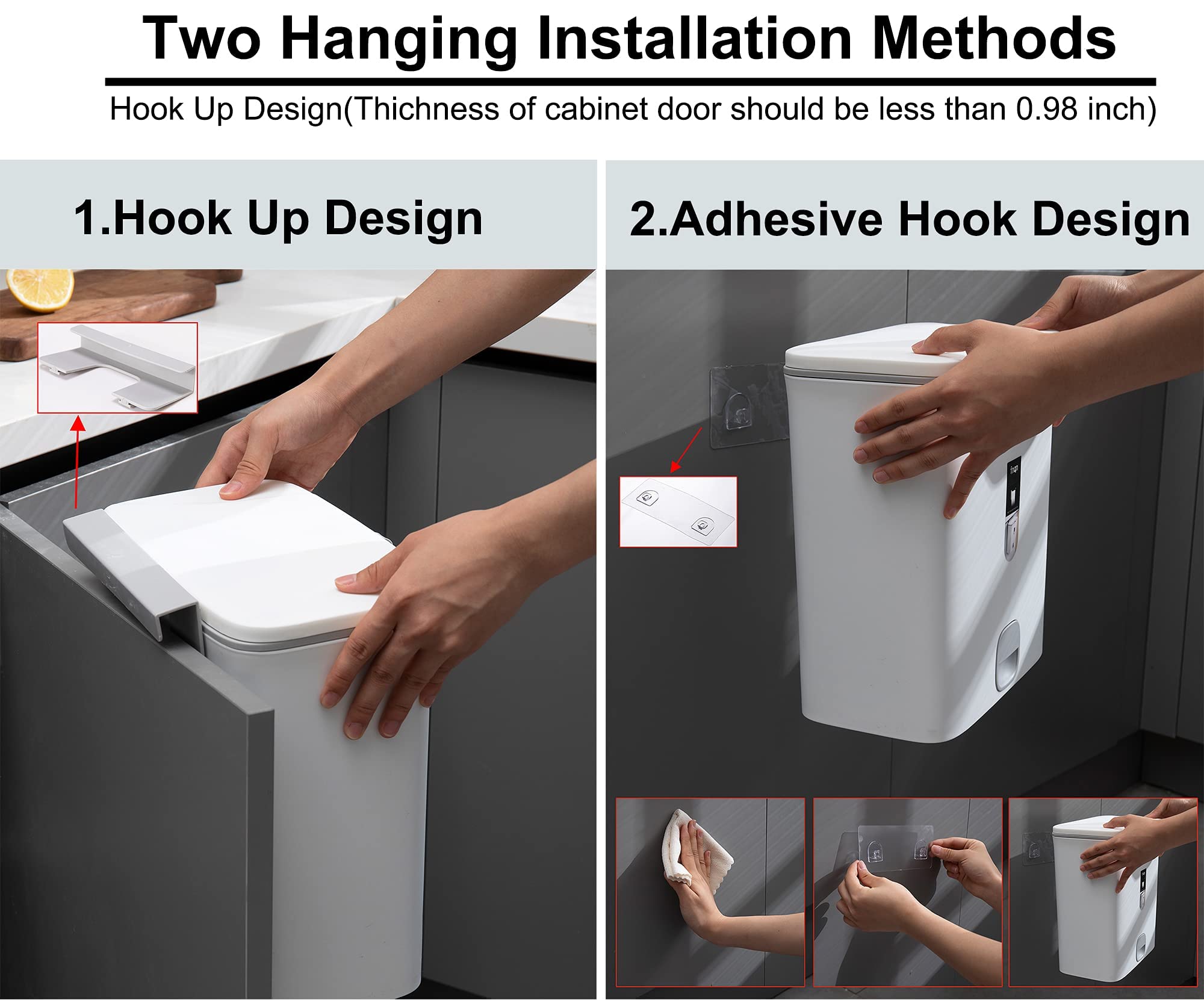 Two Hanging Installation Methods

Hook Up Design(Thichness of cabinet door should be less than 0.98 inch)

1.Hook Up Design

2.Adhesive Hook Design