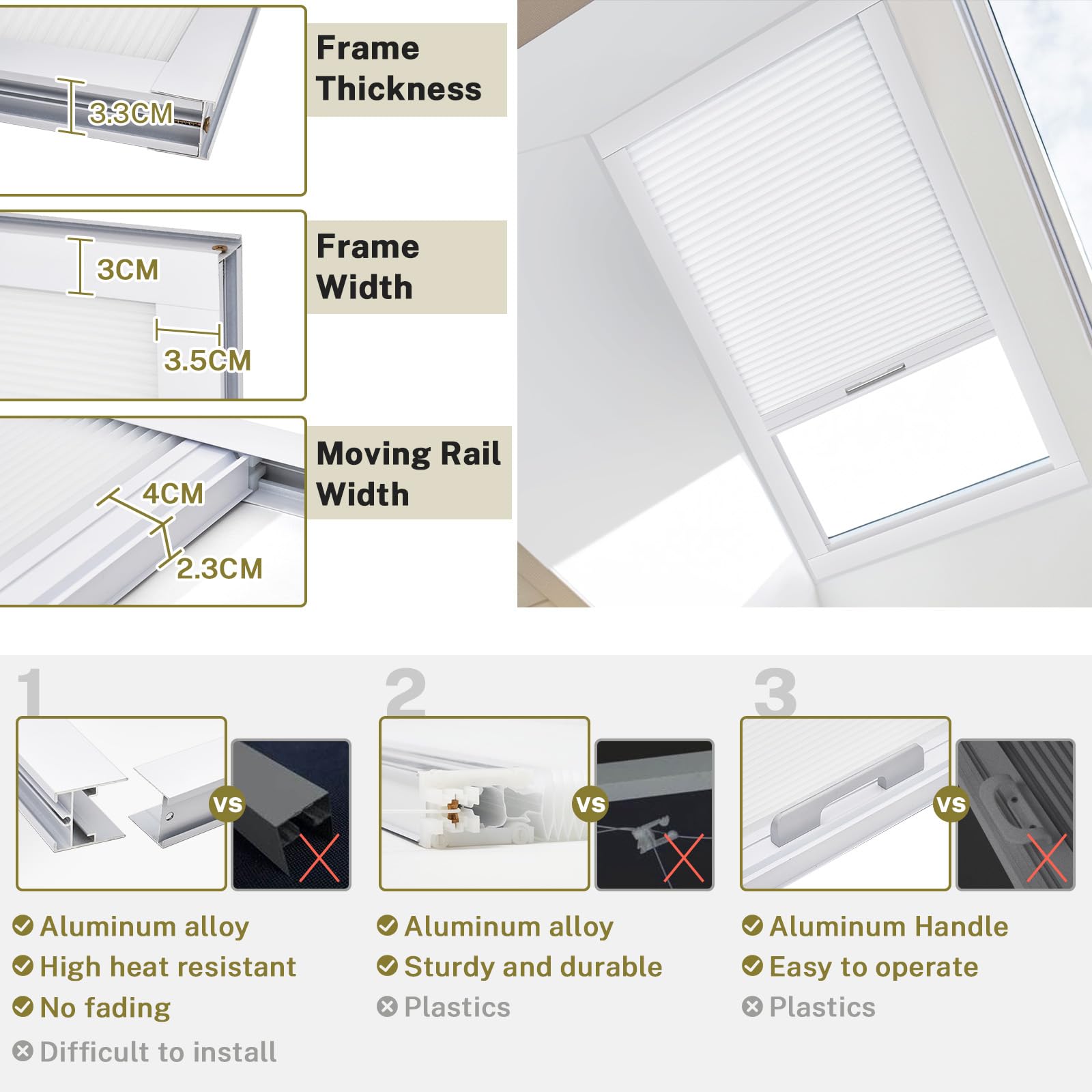 3.3CM

Frame Thickness

3CM

3.5CM

Frame Width

4CM

2.3CM

Moving Rail Width

1

VS

Aluminum alloy
High heat resistant
No fading
Difficult to install

2

VS

Aluminum alloy
Sturdy and durable
Plastics

3

VS

Aluminum Handle
Easy to operate
Plastics