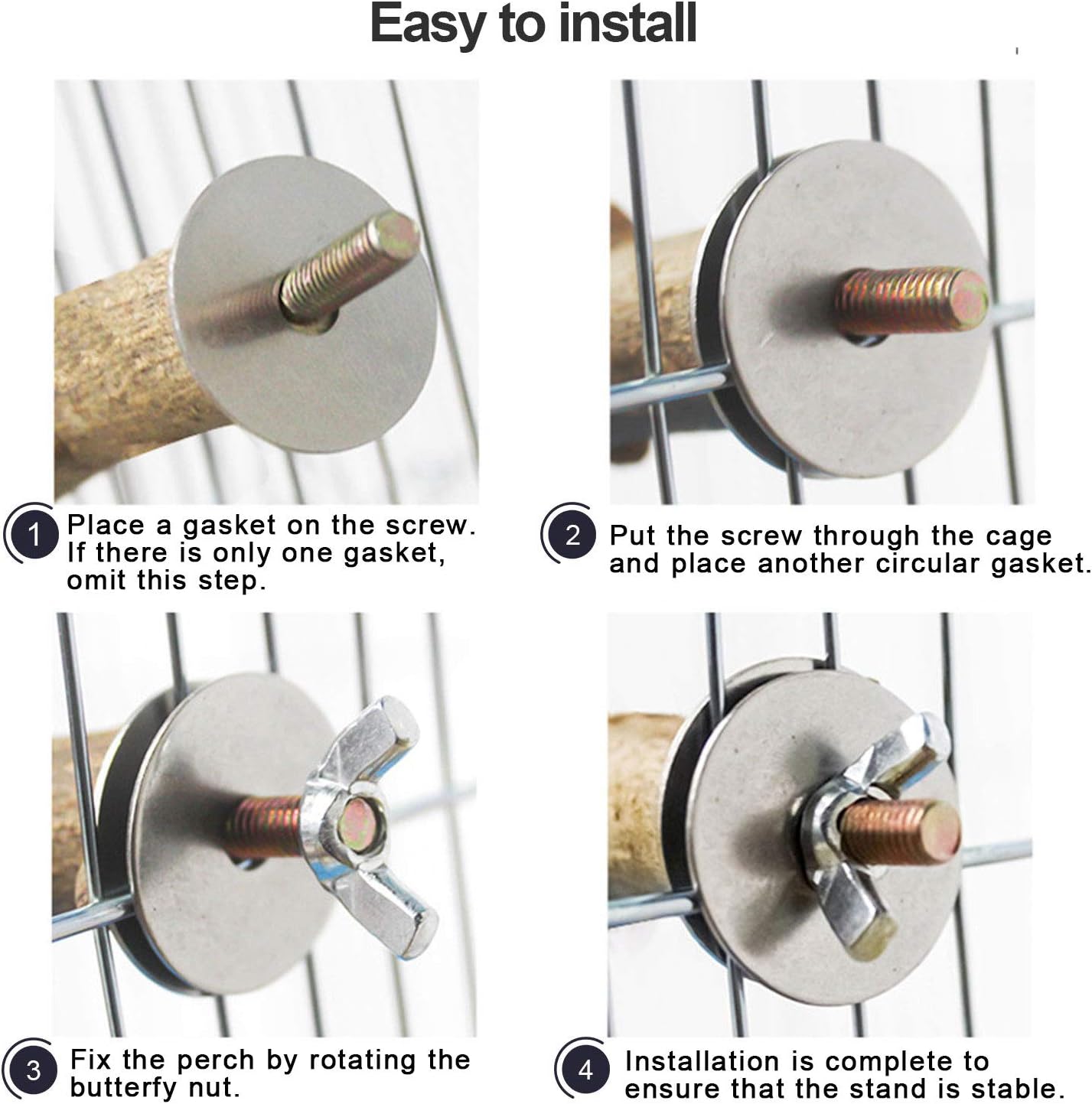 Easy to install

1 Place a gasket on the screw. If there is only one gasket, omit this step.

2 Put the screw through the cage and place another circular gasket.

3 Fix the perch by rotating the butterfy nut.

4 Installation is complete to ensure that the stand is stable.