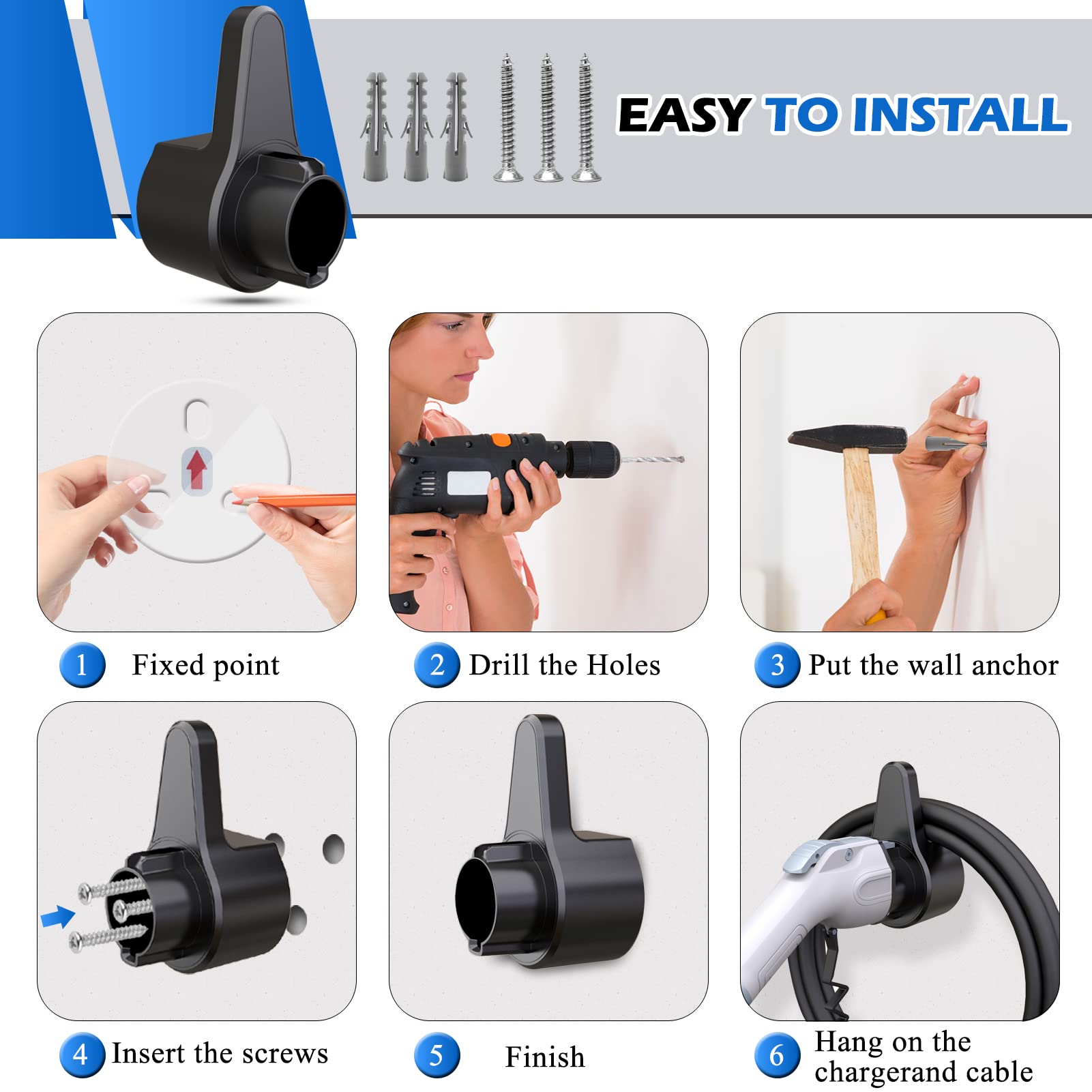 EASY TO INSTALL

1 Fixed point

2 Drill the Holes

3 Put the wall anchor

4 Insert the screws

5 Finish

6 Hang on the chargerand cable