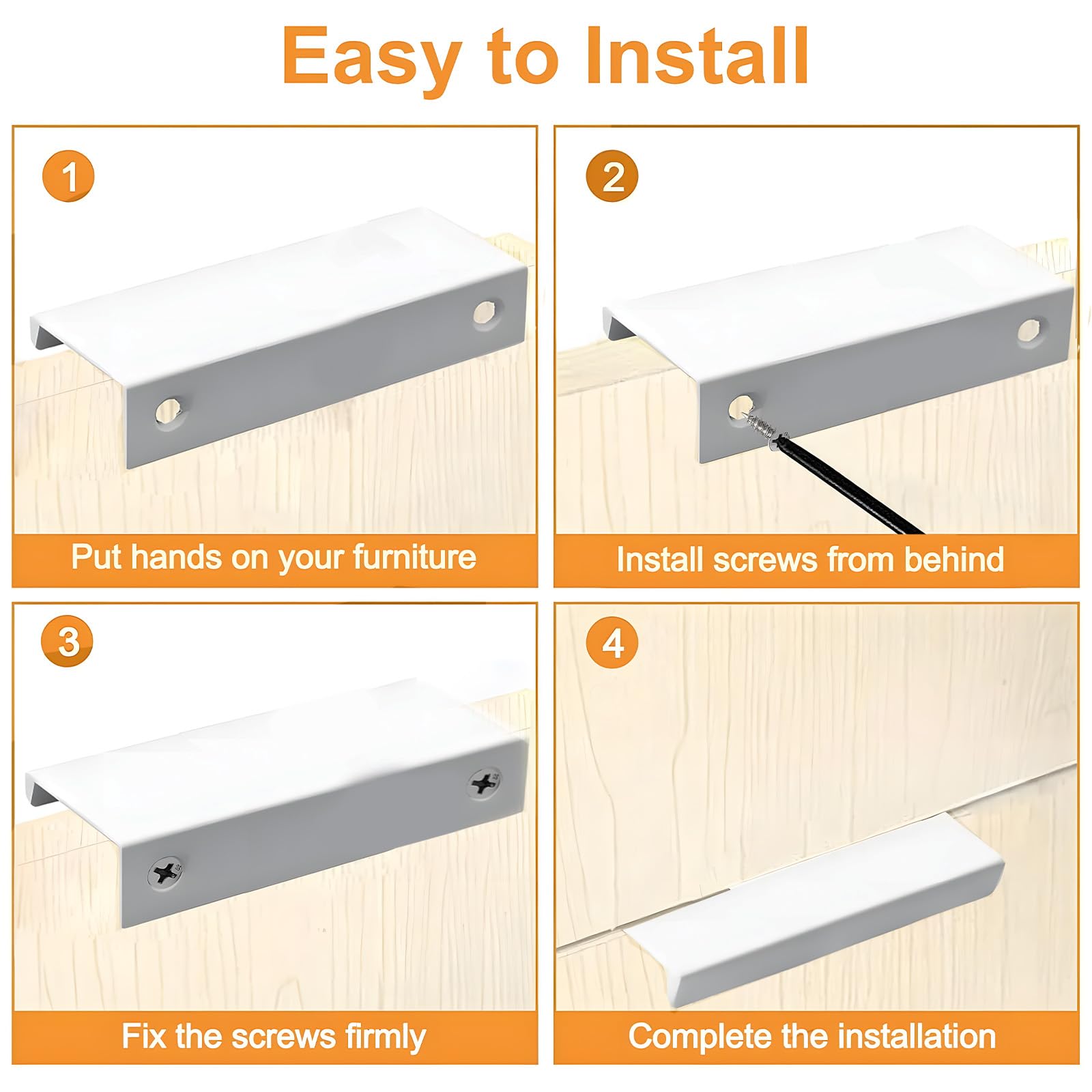 Easy to Install

1

Put hands on your furniture

2

Install screws from behind

3

Fix the screws firmly

4

Complete the installation