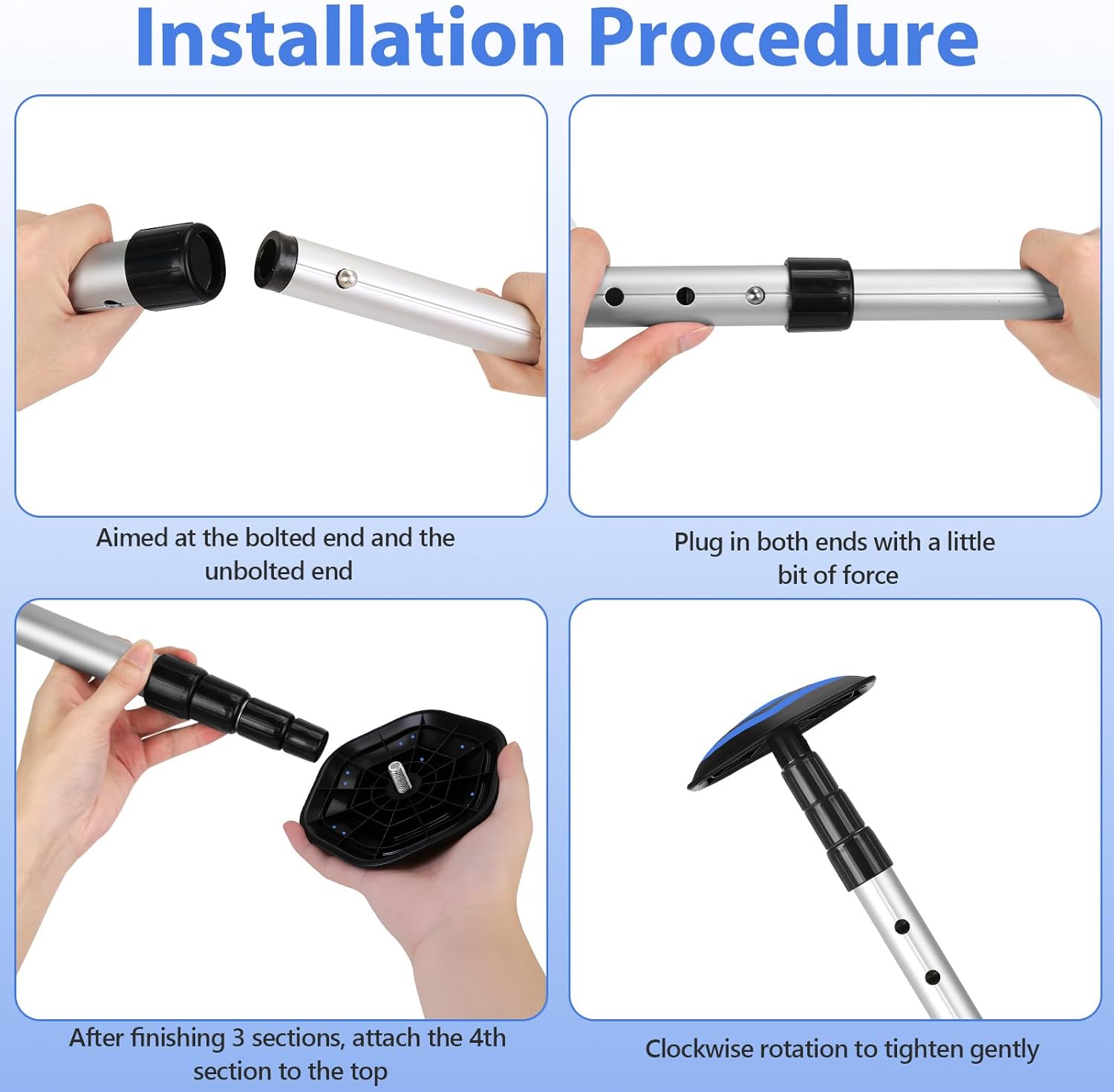 Installation Procedure

Aimed at the bolted end and the unbolted end

Plug in both ends with a little bit of force

After finishing 3 sections, attach the 4th section to the top

Clockwise rotation to tighten gently