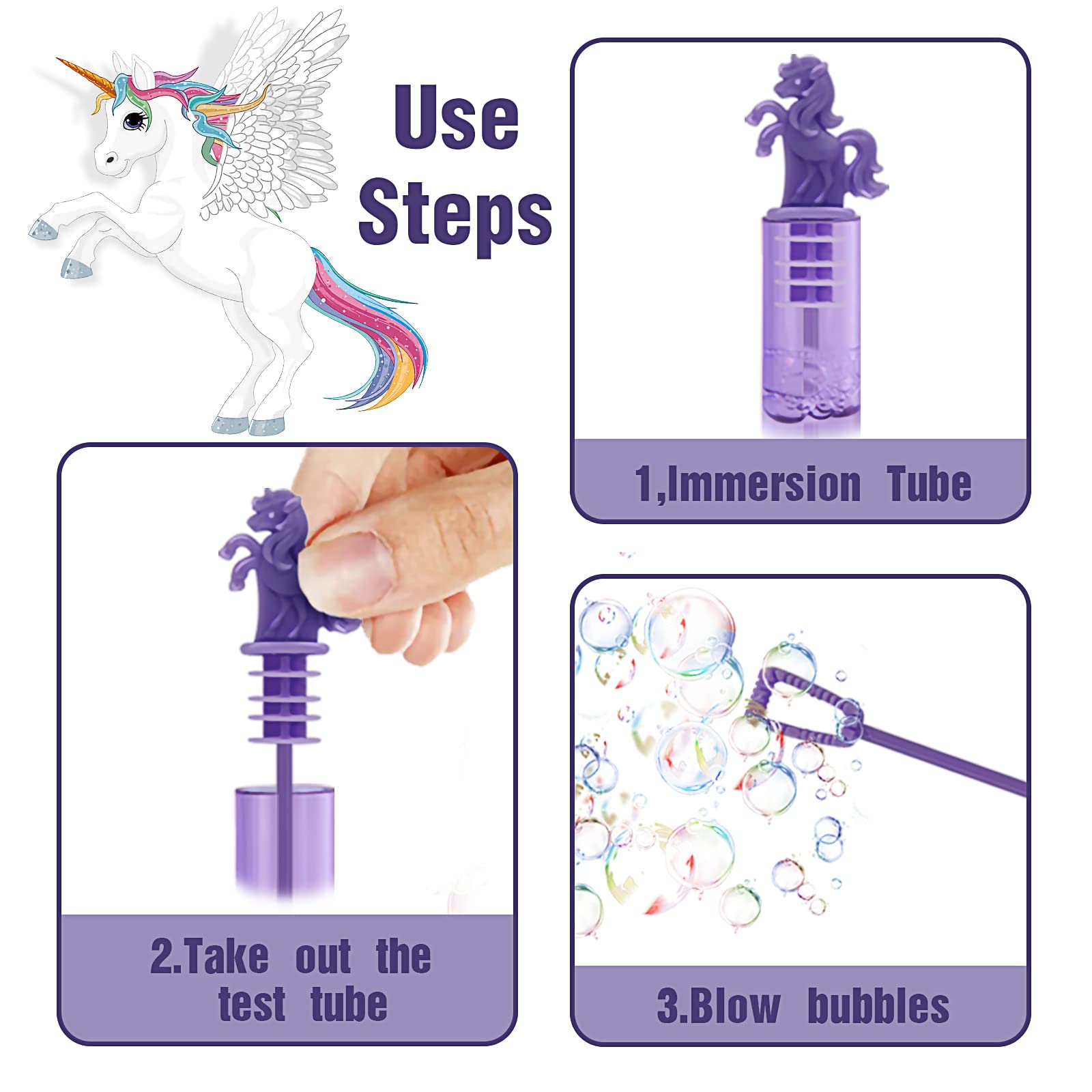 Use Steps

1,Immersion Tube

2.Take out the test tube

3.Blow bubbles