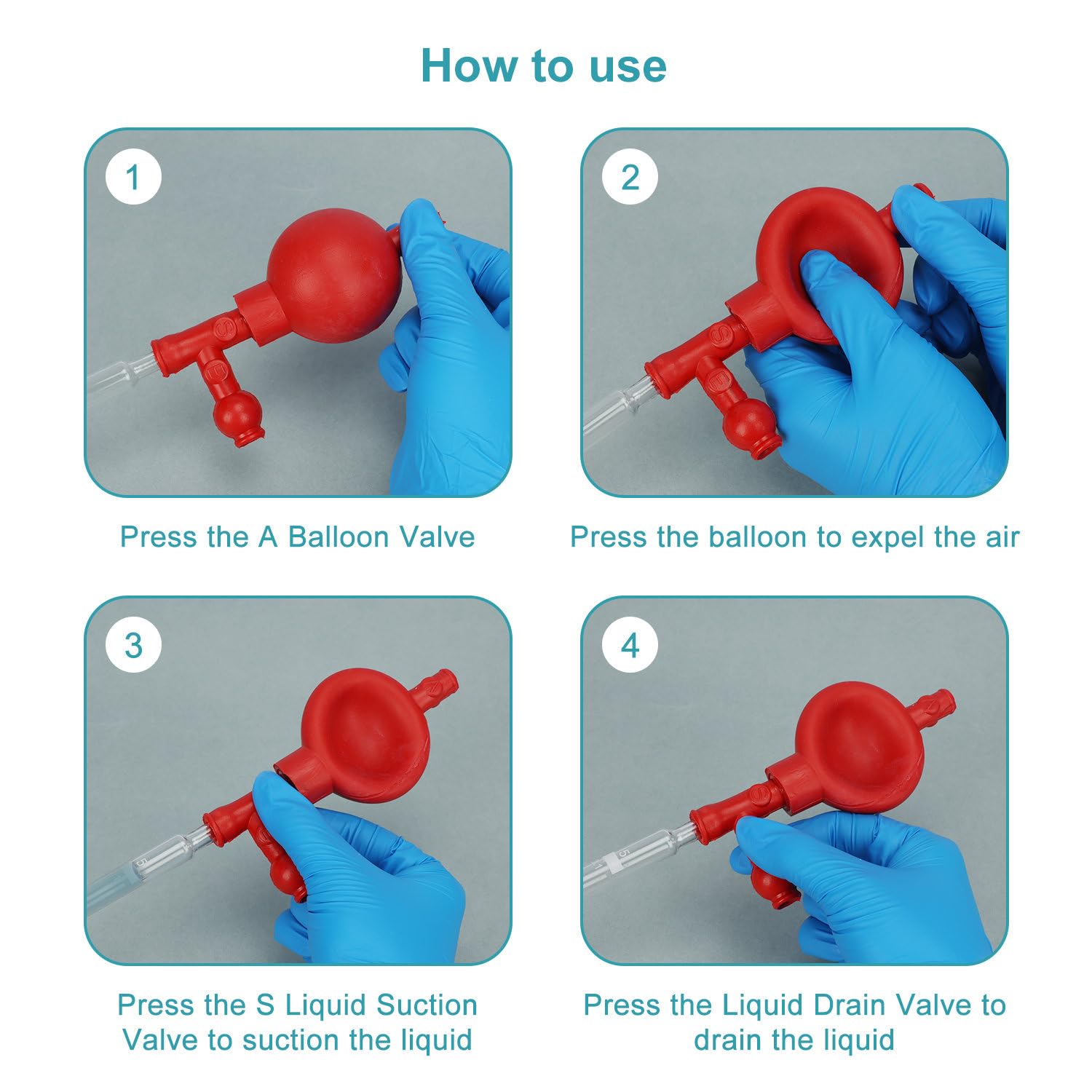 How to use

1

Press the A Balloon Valve

2

Press the balloon to expel the air

3

Press the S Liquid Suction Valve to suction the liquid

4

Press the Liquid Drain Valve to drain the liquid