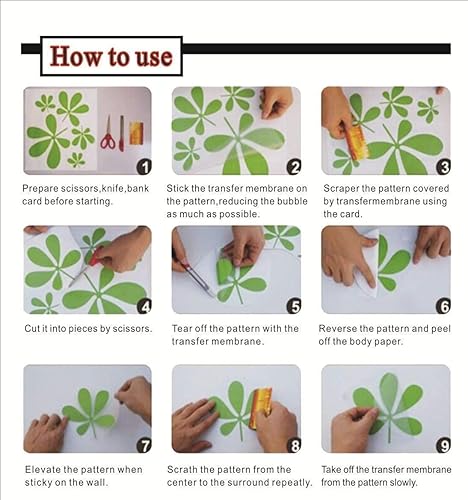 How to use

1
Prepare scissors,knife,bank card before starting.

2
Stick the transfer membrane on the pattern,reducing the bubble as much as possible.

3
Scraper the pattern covered by transfermembrane using the card.

4
Cut it into pieces by scissors.

5
Tear off the pattern with the transfer membrane.

6
Reverse the pattern and peel off the body paper.

7
Elevate the pattern when sticky on the wall.

8
Scrath the pattern from the center to the surround repeatly.

9
Take off the transfer membrane from the pattern slowly.