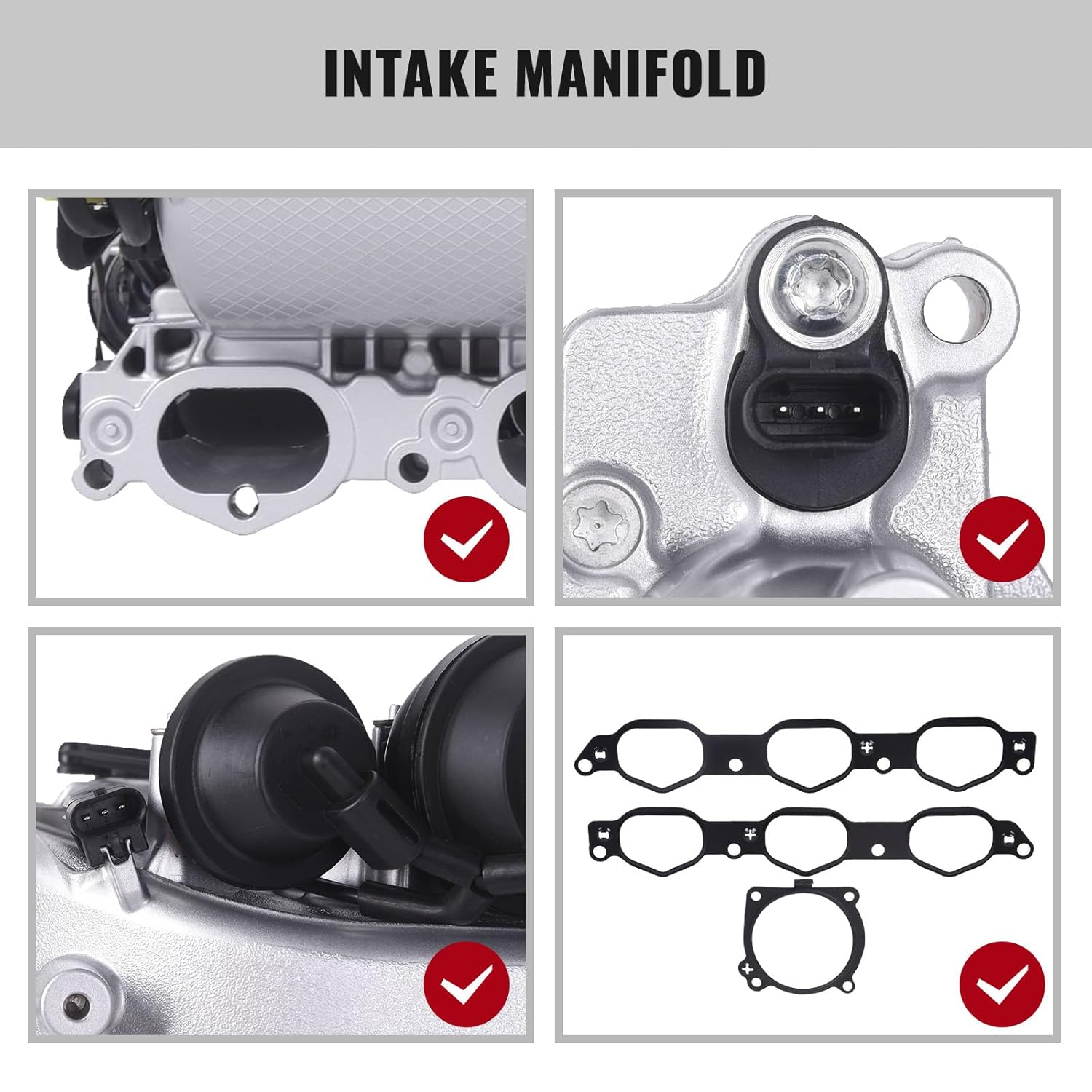 INTAKE MANIFOLD