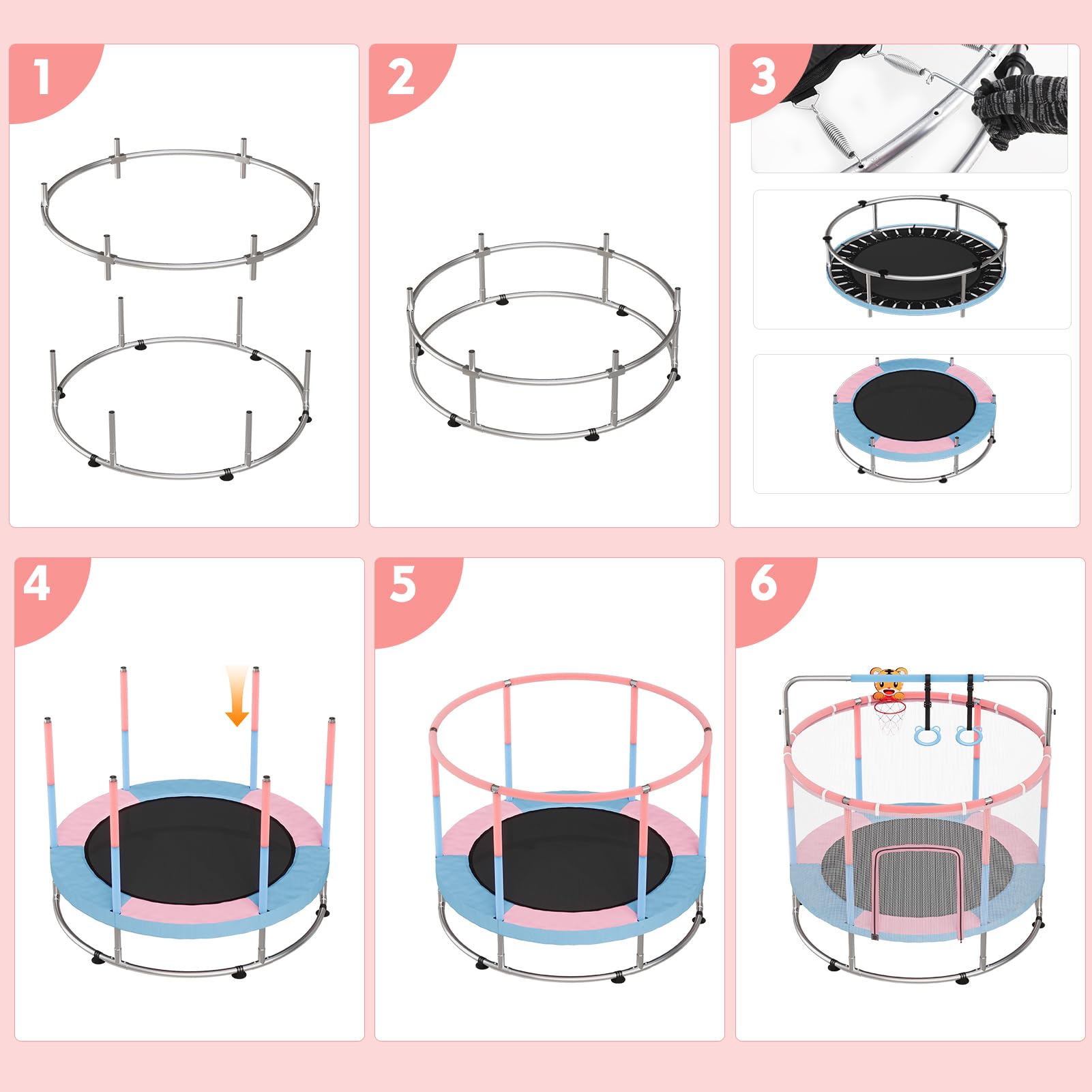 1

2

3

4

5

6