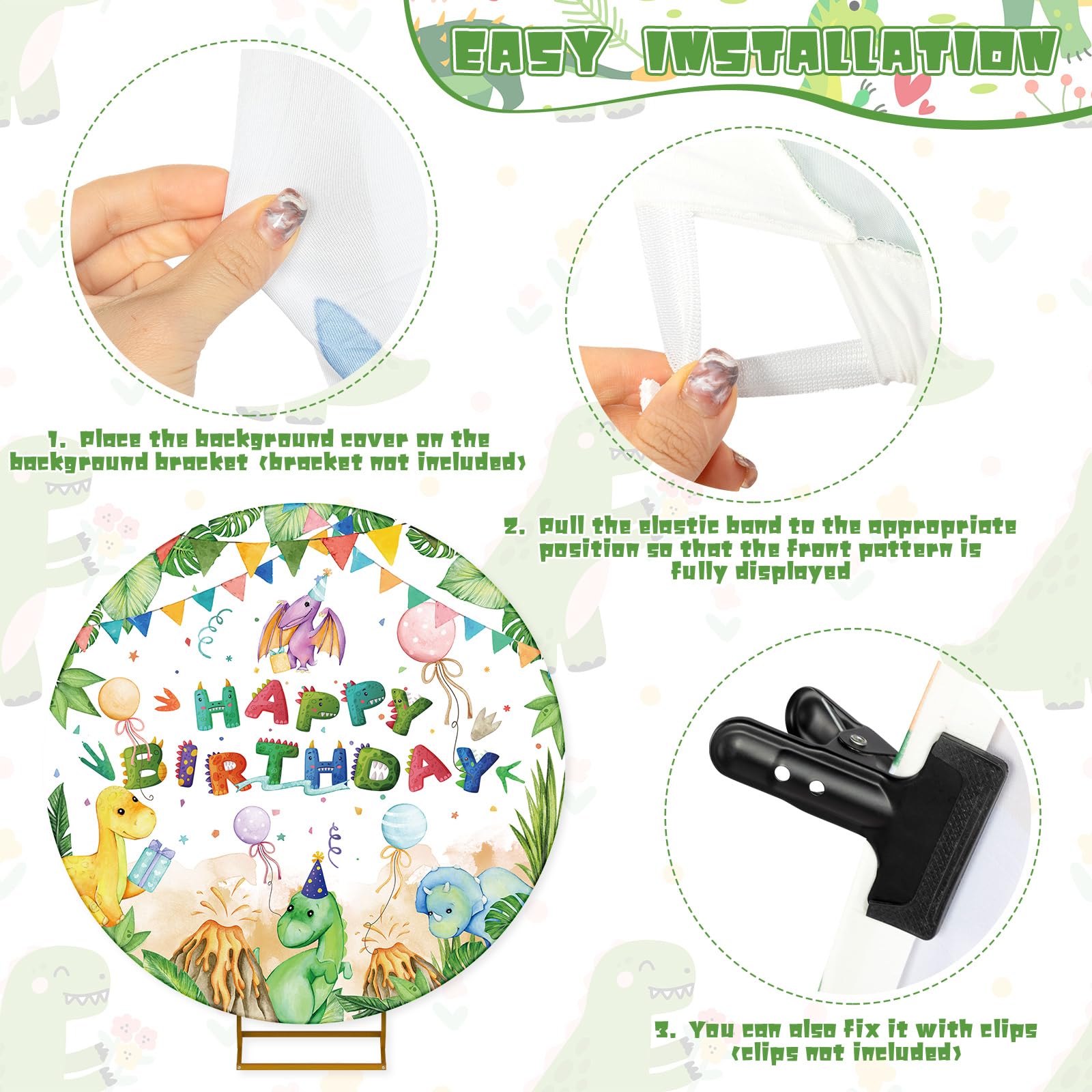 EASY INSTALLATION

1. Place the background cover on the background bracket (bracket not included)

2. Pull the elastic band to the appropriate position so that the front pattern is fully displayed

HAPPY BIRTHDAY

3. You can also fix it with clips (clips not included)