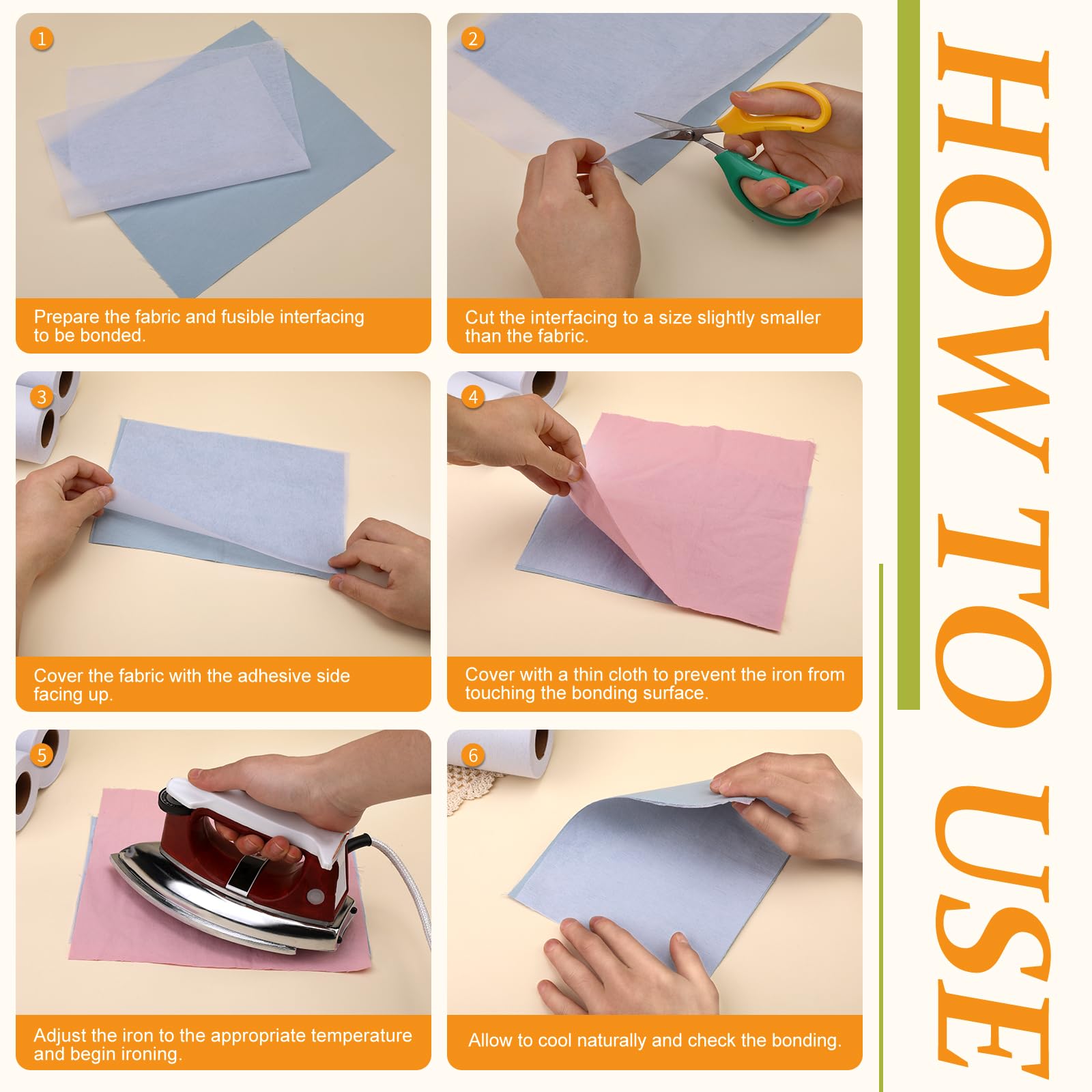 1

Prepare the fabric and fusible interfacing to be bonded.

2

Cut the interfacing to a size slightly smaller than the fabric.

3

Cover the fabric with the adhesive side facing up.

4

Cover with a thin cloth to prevent the iron from touching the bonding surface.

5

Adjust the iron to the appropriate temperature and begin ironing.

6

Allow to cool naturally and check the bonding.

HOW TO USE