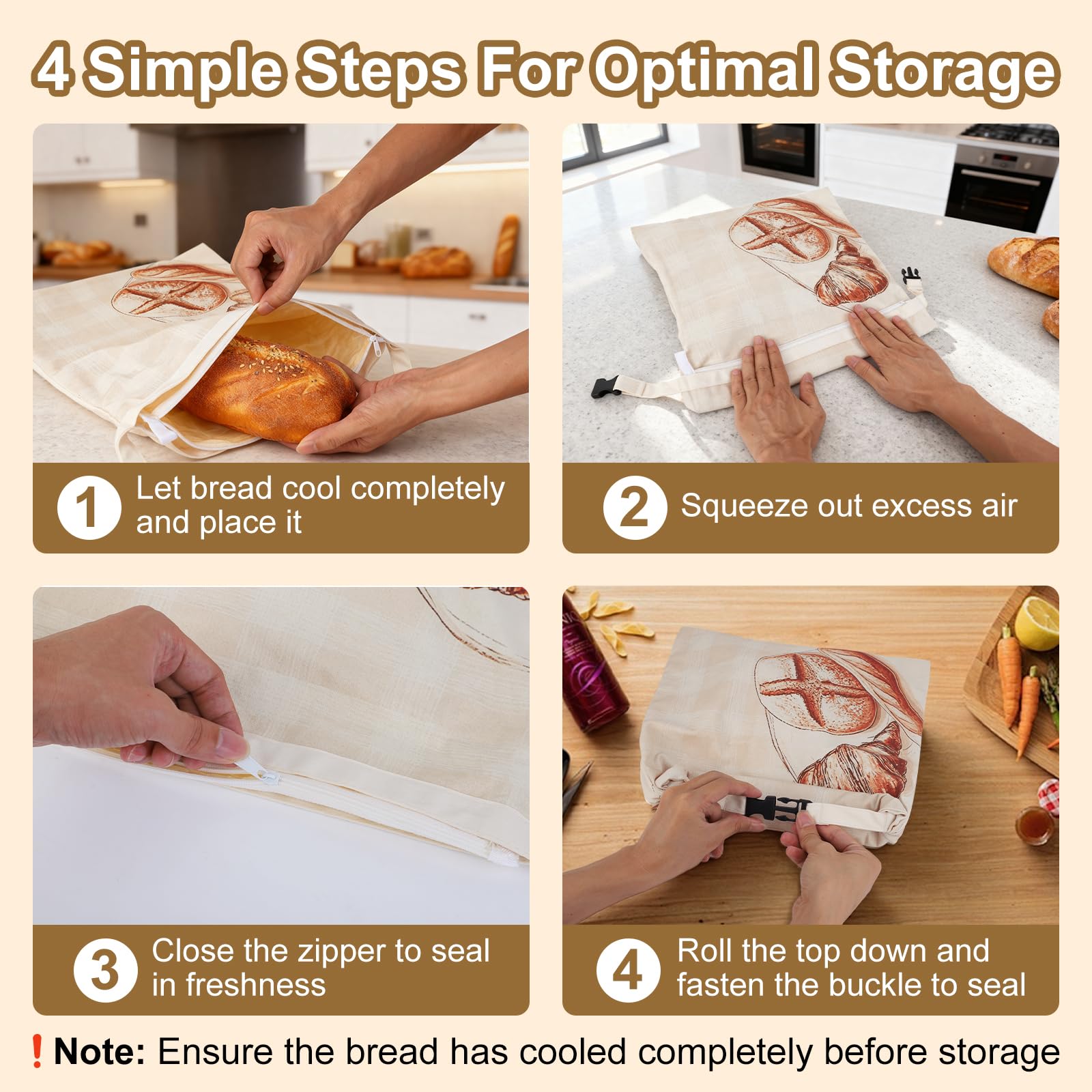 4 Simple Steps For Optimal Storage

1 Let bread cool completely and place it

2 Squeeze out excess air

3 Close the zipper to seal in freshness

4 Roll the top down and fasten the buckle to seal

❗Note: Ensure the bread has cooled completely before storage