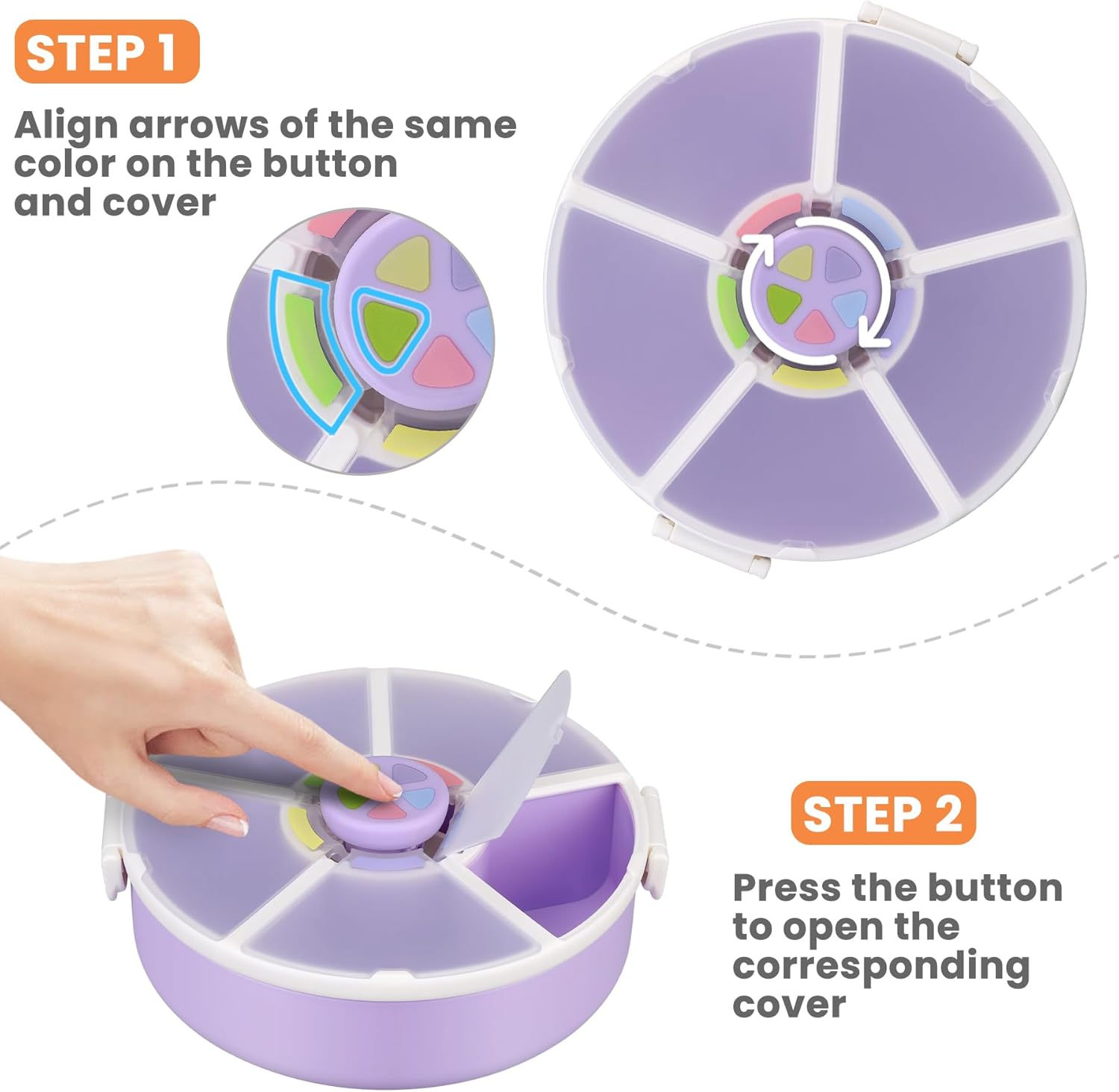 STEP 1

Align arrows of the same color on the button and cover

STEP 2

Press the button to open the corresponding cover