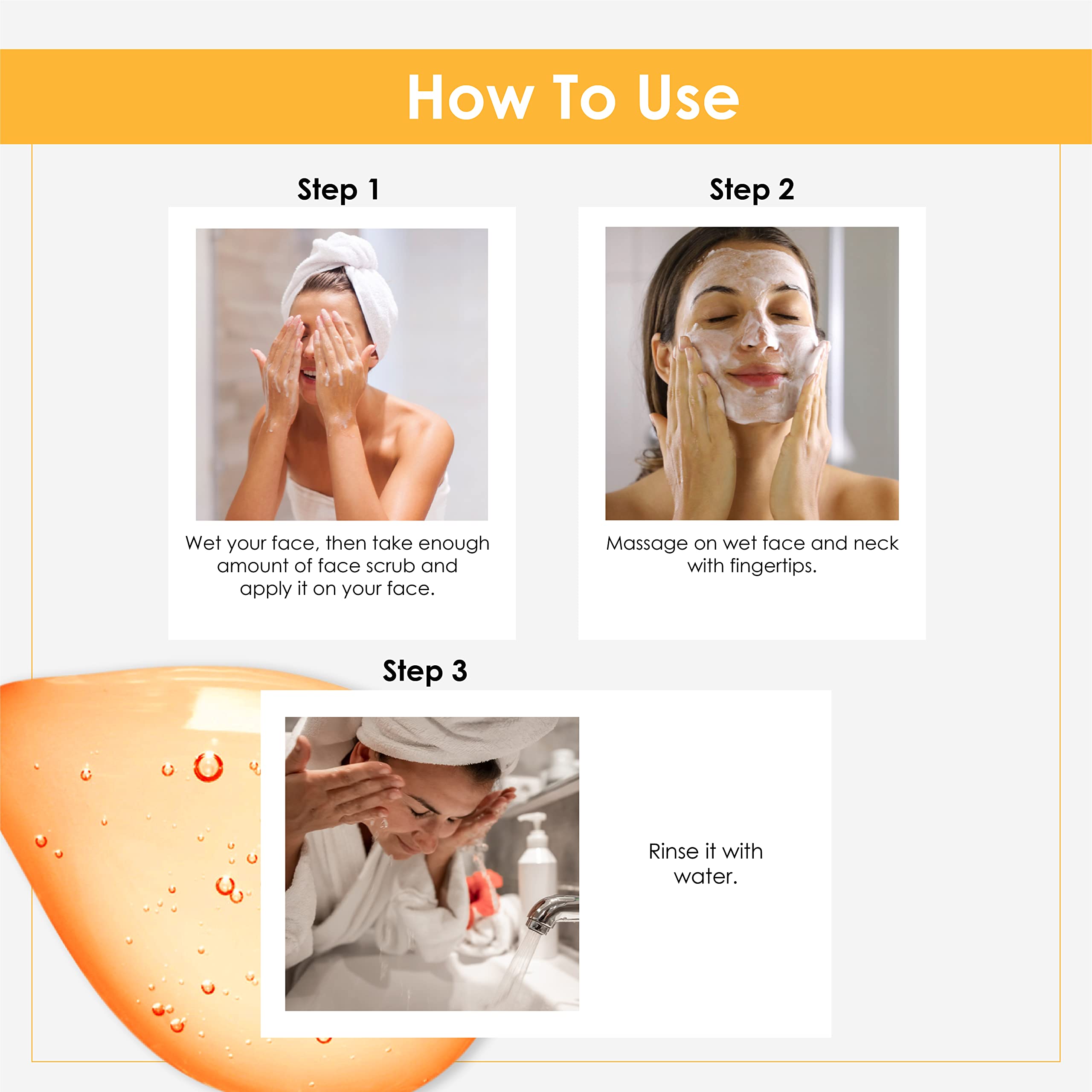 How To Use

Step 1

Wet your face, then take enough amount of face scrub and apply it on your face.

Step 2

Massage on wet face and neck with fingertips.

Step 3

Rinse it with water.