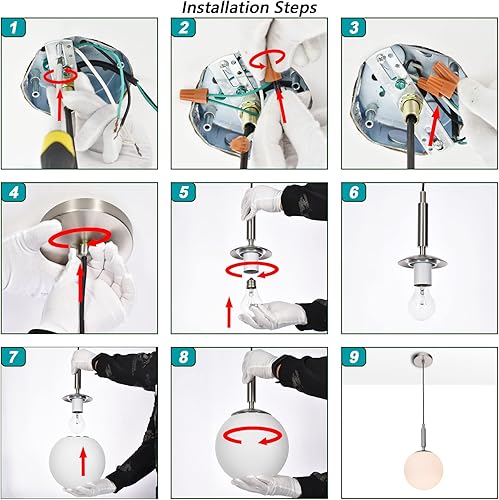 Installation Steps

1

2

3

4

5

6

7

8

9