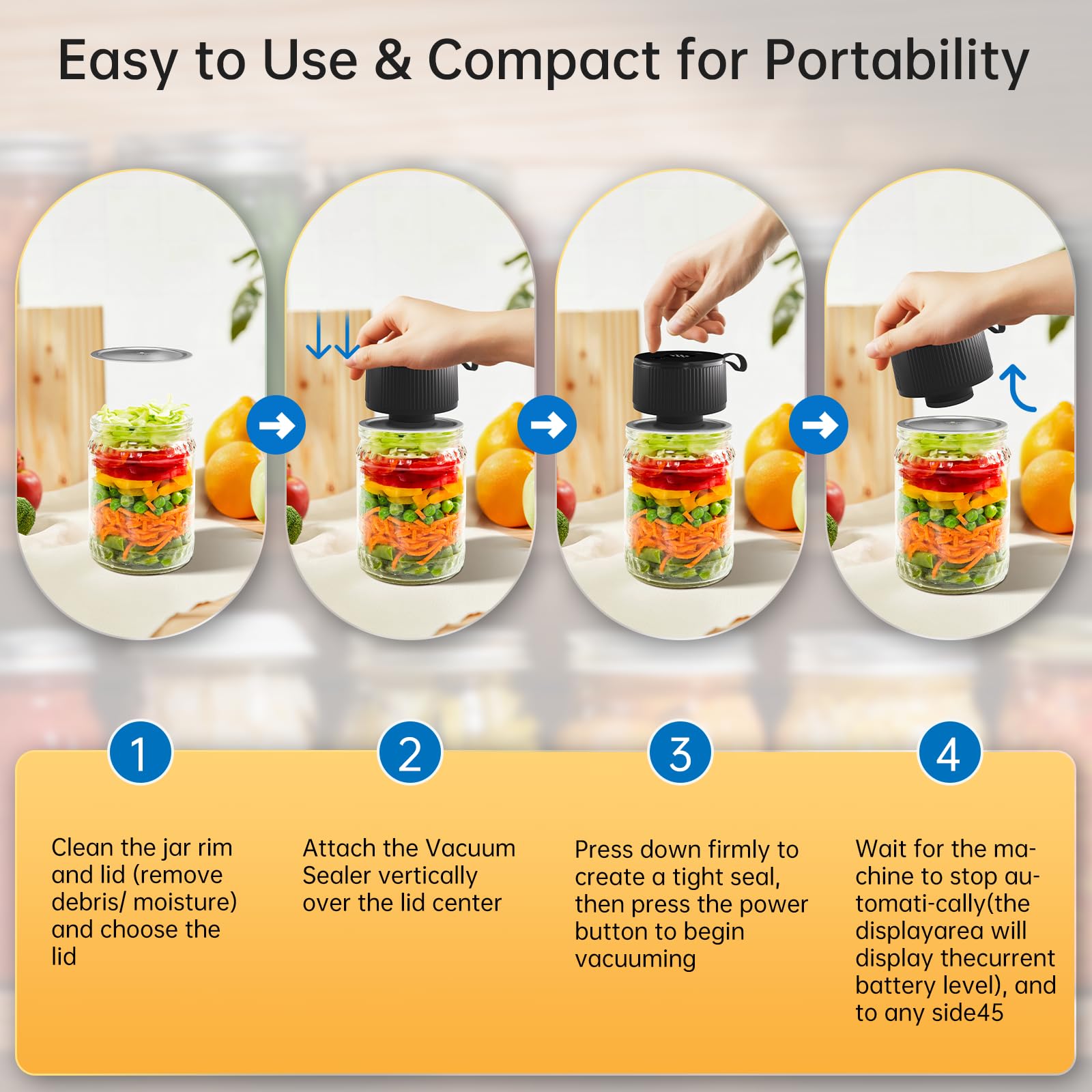 Easy to Use & Compact for Portability

1

Clean the jar rim and lid (remove debris/ moisture) and choose the lid

2

Attach the Vacuum Sealer vertically over the lid center

3

Press down firmly to create a tight seal, then press the power button to begin vacuuming

4

Wait for the machine to stop automati-cally(the displayarea will display thecurrent battery level), and to any side45