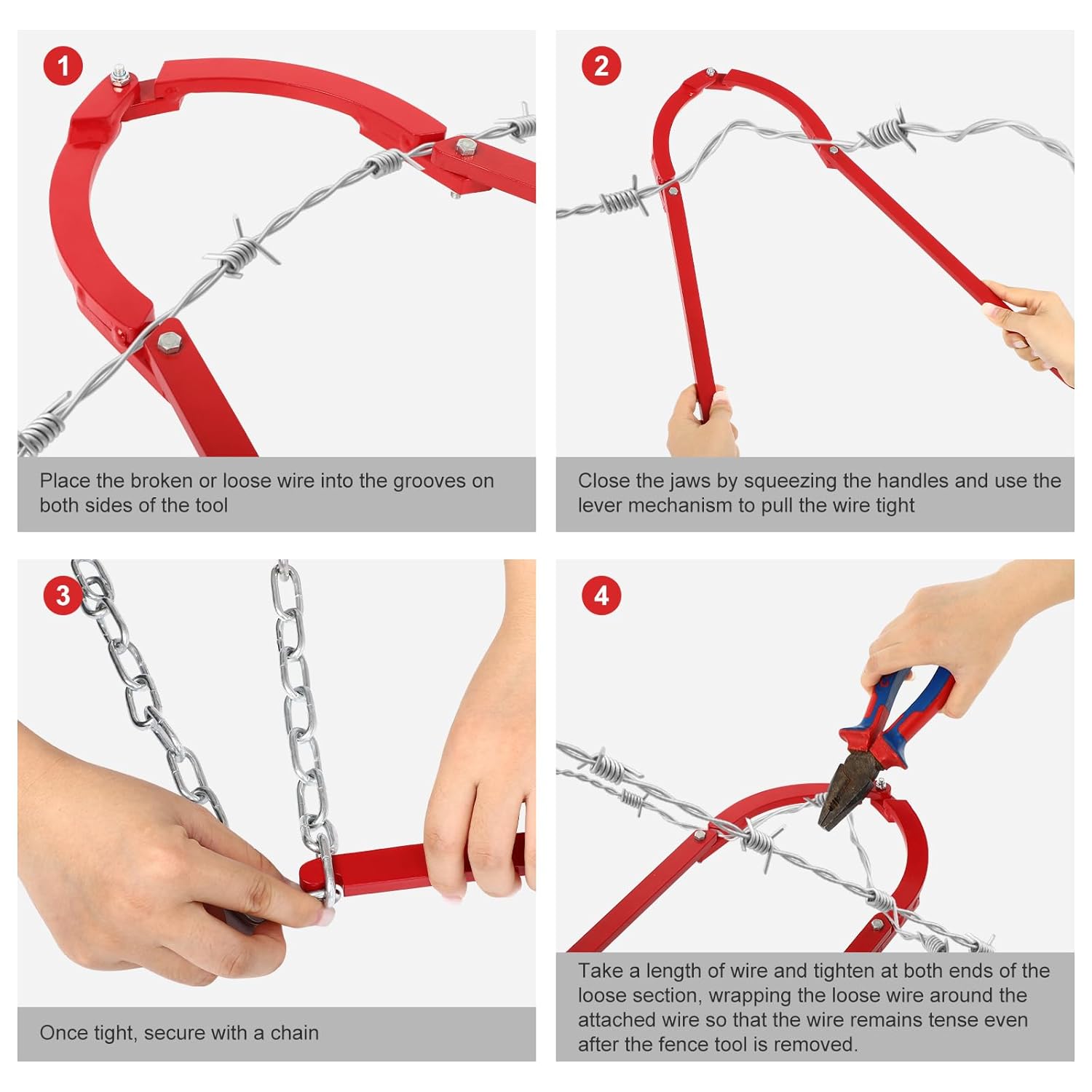 1

Place the broken or loose wire into the grooves on both sides of the tool

2

Close the jaws by squeezing the handles and use the lever mechanism to pull the wire tight

3

Once tight, secure with a chain

4

Take a length of wire and tighten at both ends of the loose section, wrapping the loose wire around the attached wire so that the wire remains tense even after the fence tool is removed.