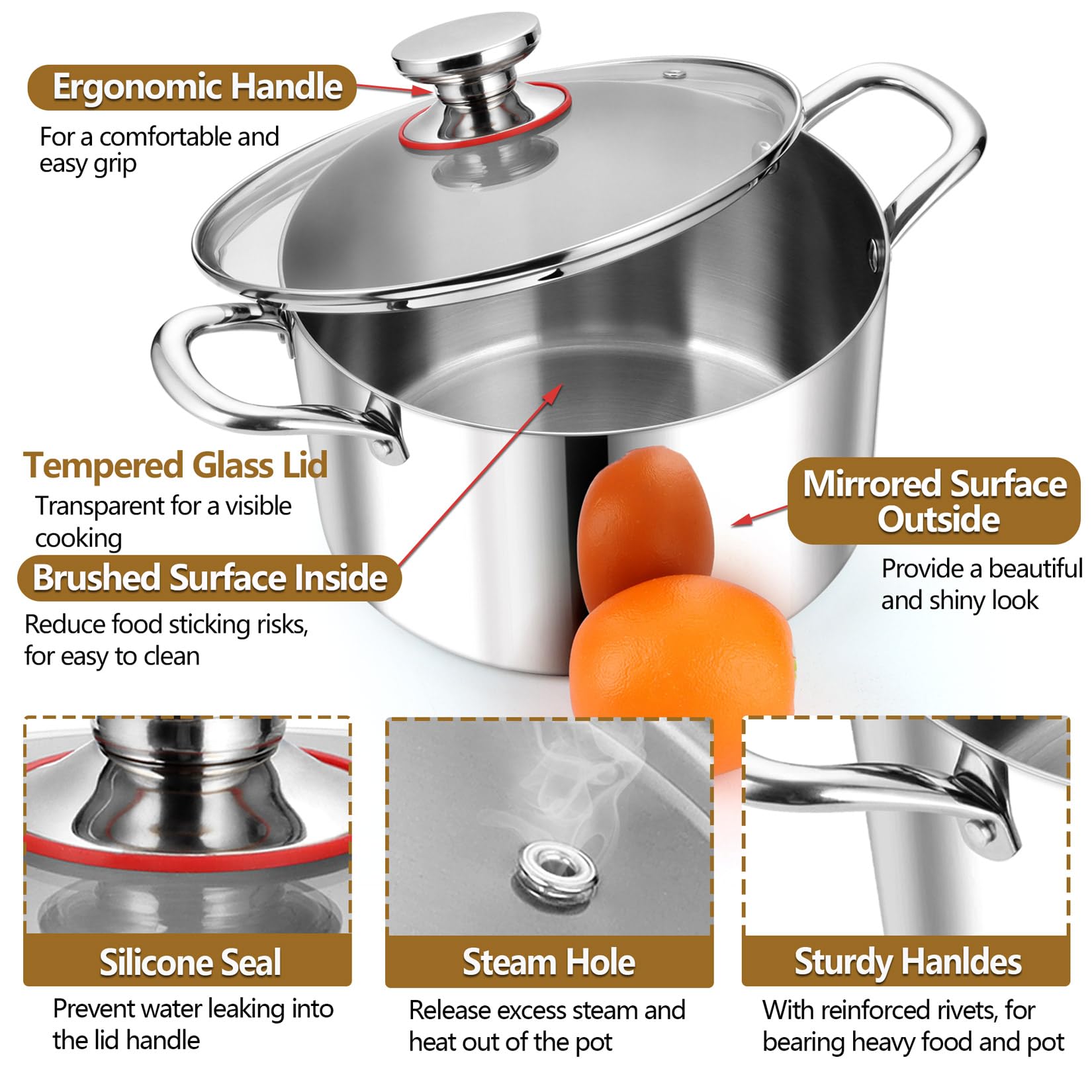 Ergonomic Handle

For a comfortable and easy grip

Tempered Glass Lid

Transparent for a visible cooking

Brushed Surface Inside

Reduce food sticking risks, for easy to clean

Mirrored Surface Outside

Provide a beautiful and shiny look

Silicone Seal

Prevent water leaking into the lid handle

Steam Hole

Release excess steam and heat out of the pot

Sturdy Hanldes

With reinforced rivets, for bearing heavy food and pot