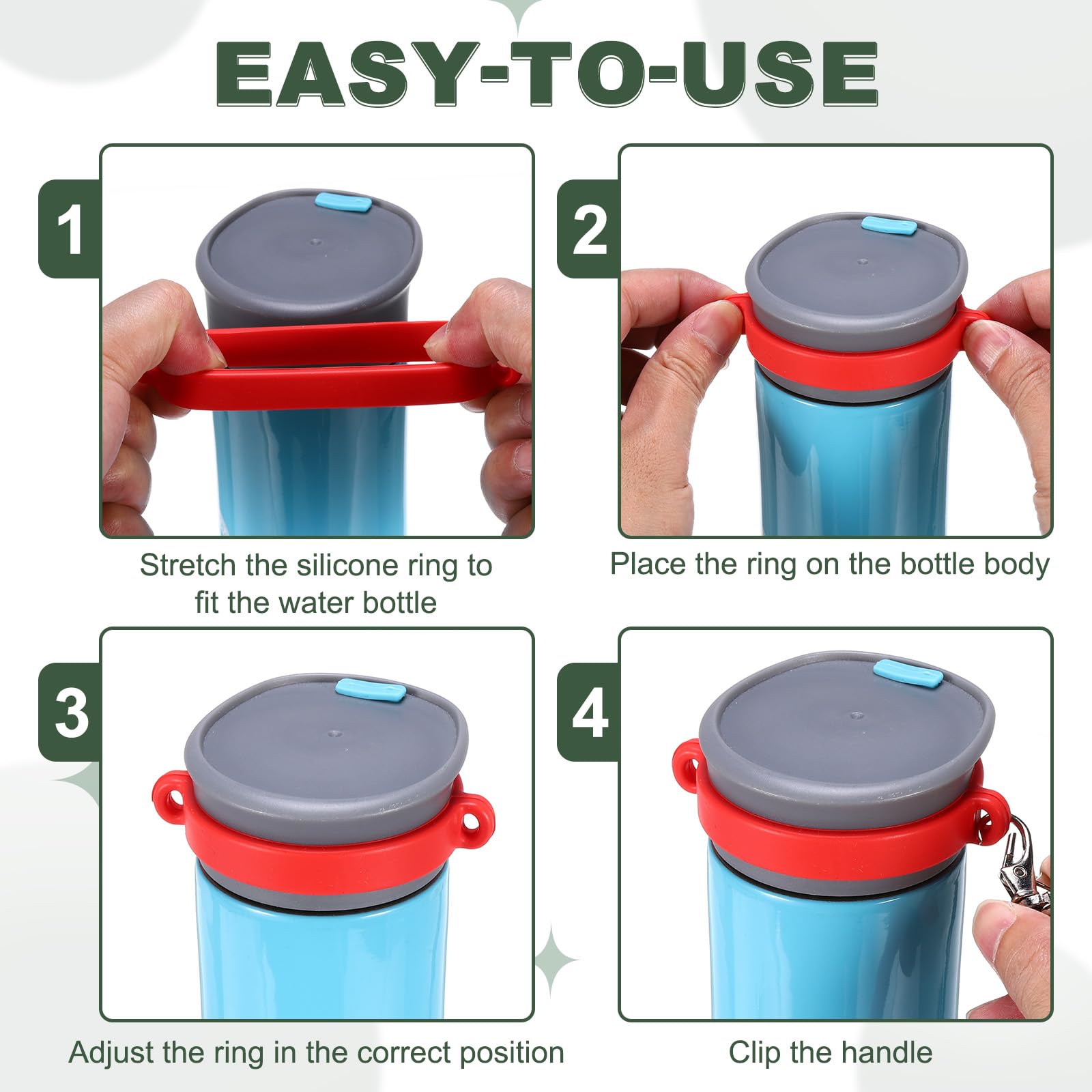 EASY-TO-USE

1

Stretch the silicone ring to fit the water bottle

2

Place the ring on the bottle body

3

Adjust the ring in the correct position

4

Clip the handle