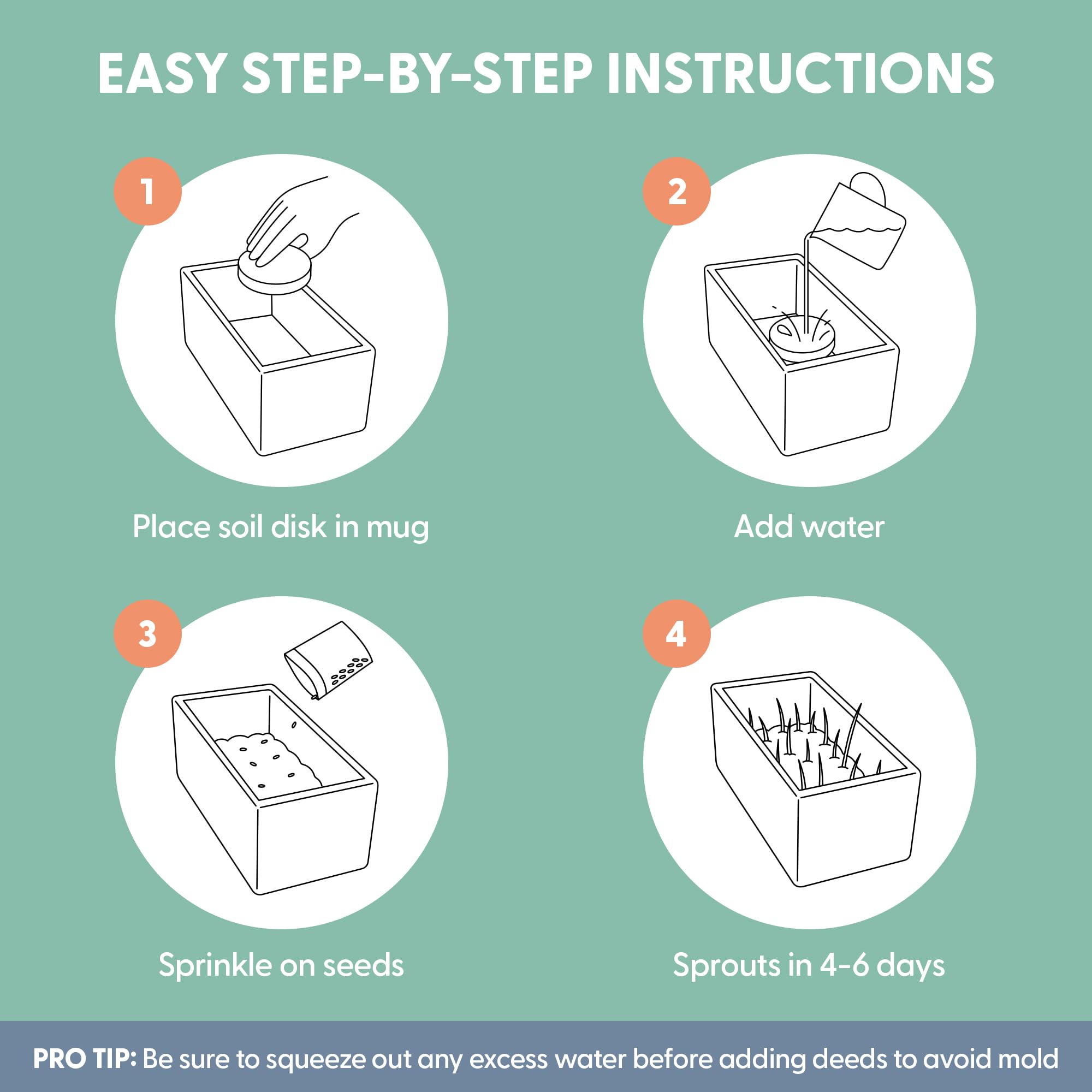 EASY STEP-BY-STEP INSTRUCTIONS

1

Place soil disk in mug

2

Add water

3

Sprinkle on seeds

4

Sprouts in 4-6 days

PRO TIP: Be sure to squeeze out any excess water before adding deeds to avoid mold