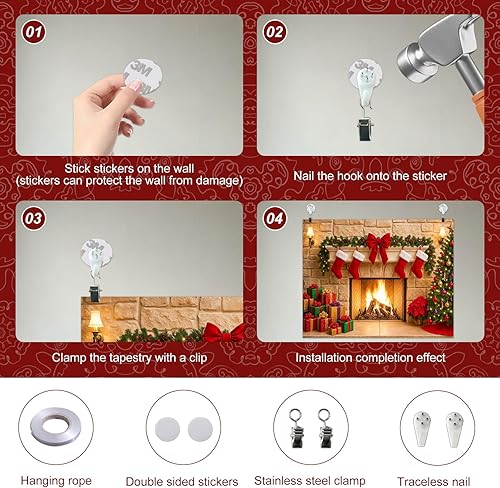 01

3M

Stick stickers on the wall
(stickers can protect the wall from damage)

02

3M

Nail the hook onto the sticker

03

3M

Clamp the tapestry with a clip

04

Installation completion effect

Hanging rope

Double sided stickers

Stainless steel clamp

Traceless nail