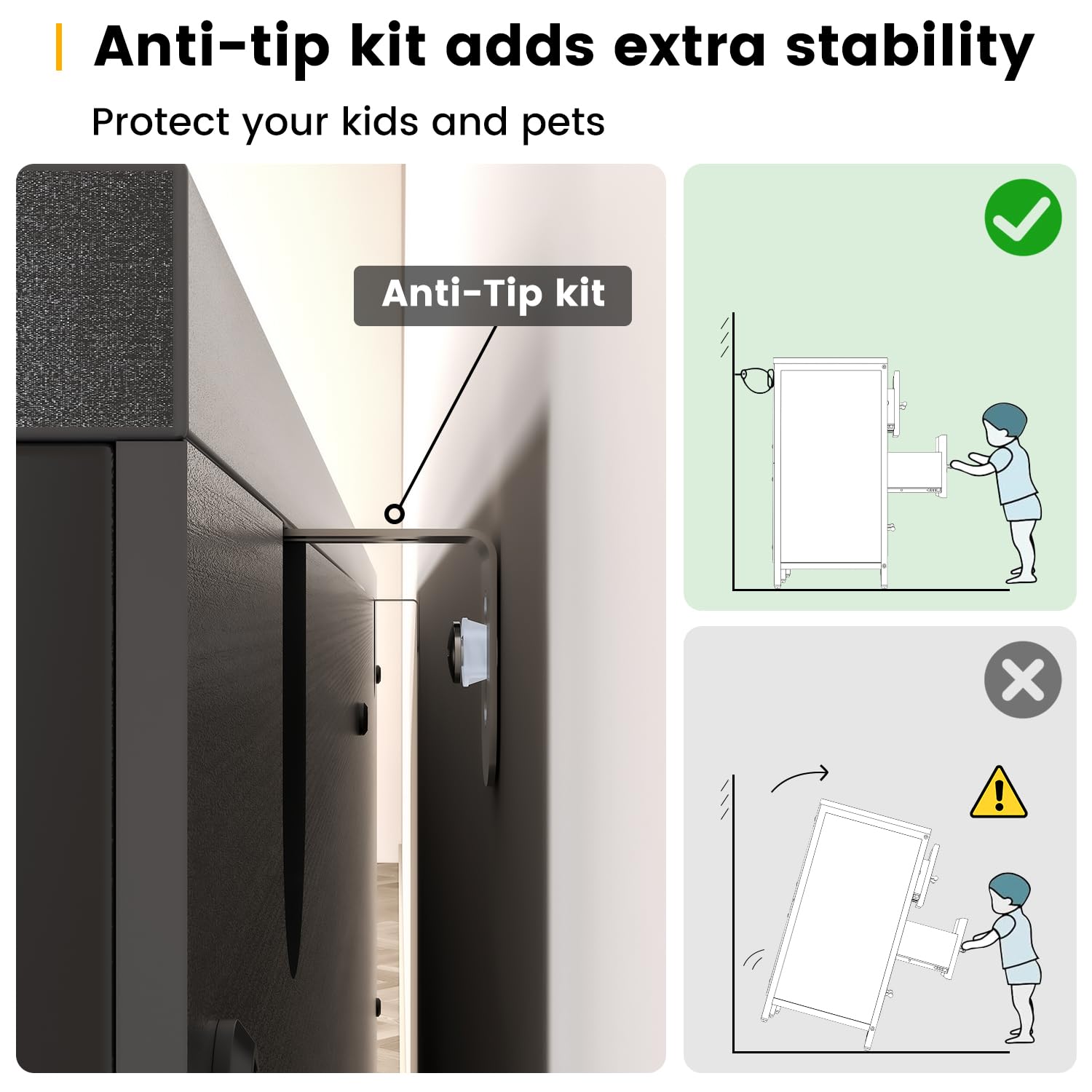 Anti-tip kit adds extra stability

Protect your kids and pets

Anti-Tip kit