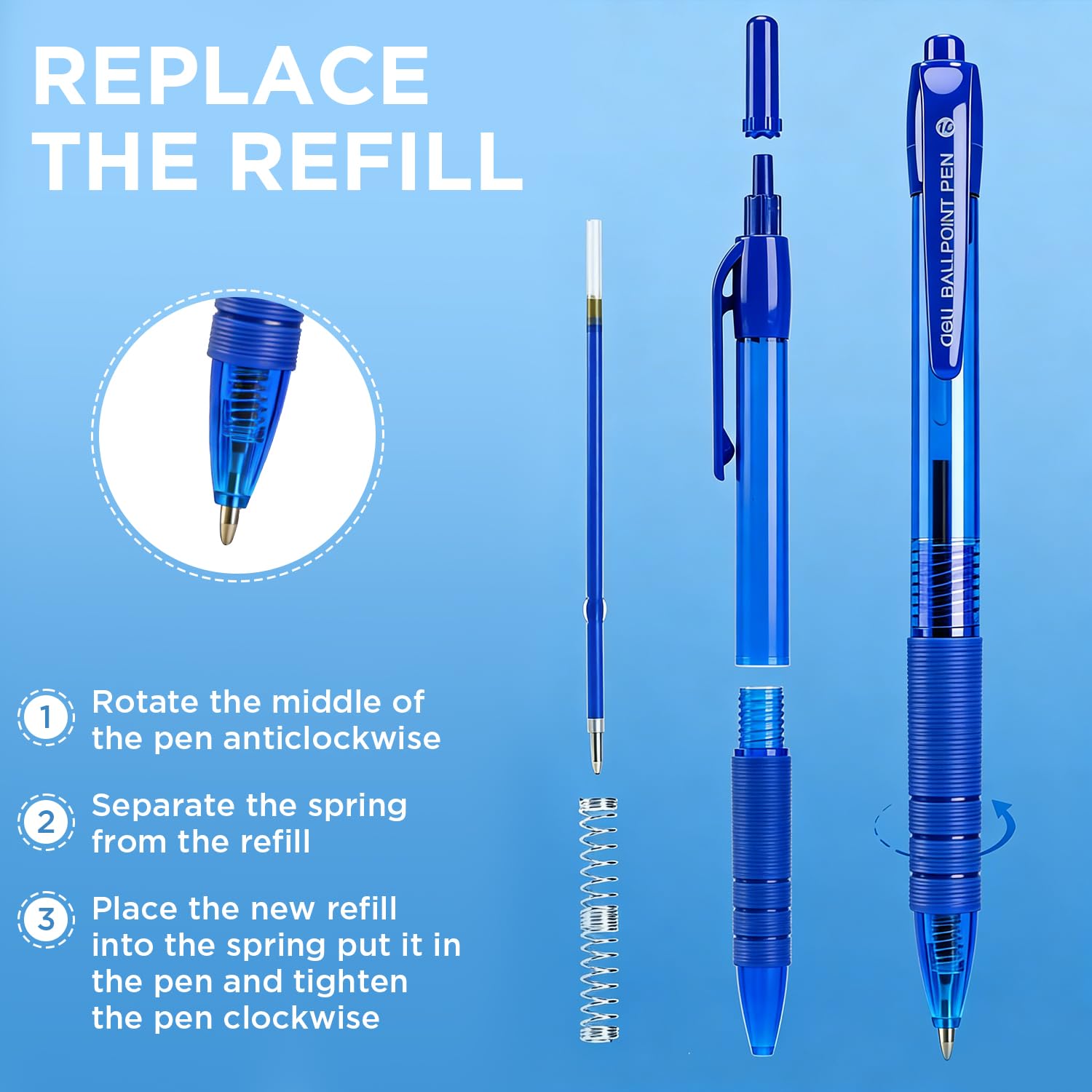 REPLACE
THE REFILL

1 Rotate the middle of the pen anticlockwise

2 Separate the spring from the refill

3 Place the new refill into the spring put it in the pen and tighten the pen clockwise

deli BALLPOINT PEN 1.0