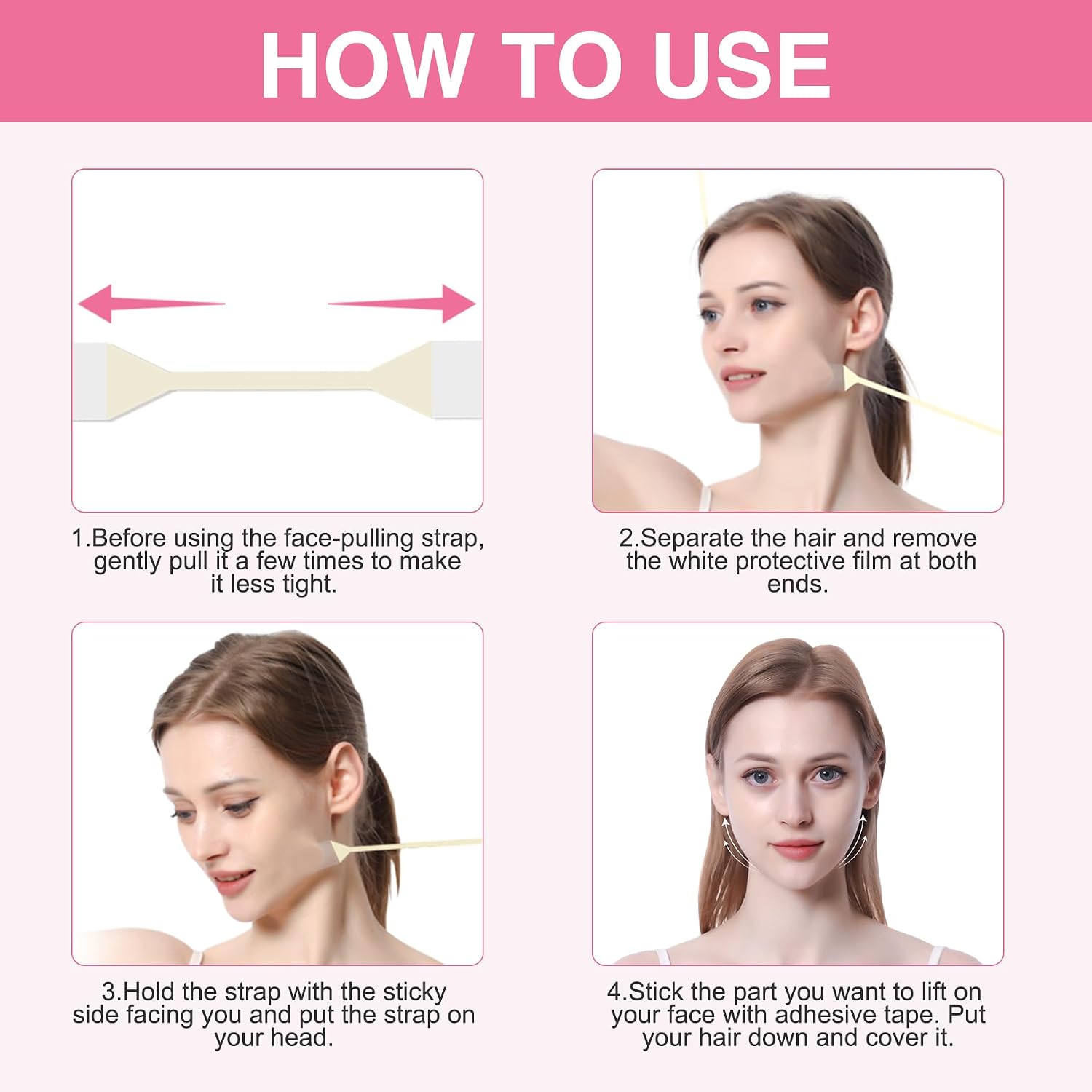 HOW TO USE

1.Before using the face-pulling strap, gently pull it a few times to make it less tight.

2.Separate the hair and remove the white protective film at both ends.

3.Hold the strap with the sticky side facing you and put the strap on your head.

4.Stick the part you want to lift on your face with adhesive tape. Put your hair down and cover it.