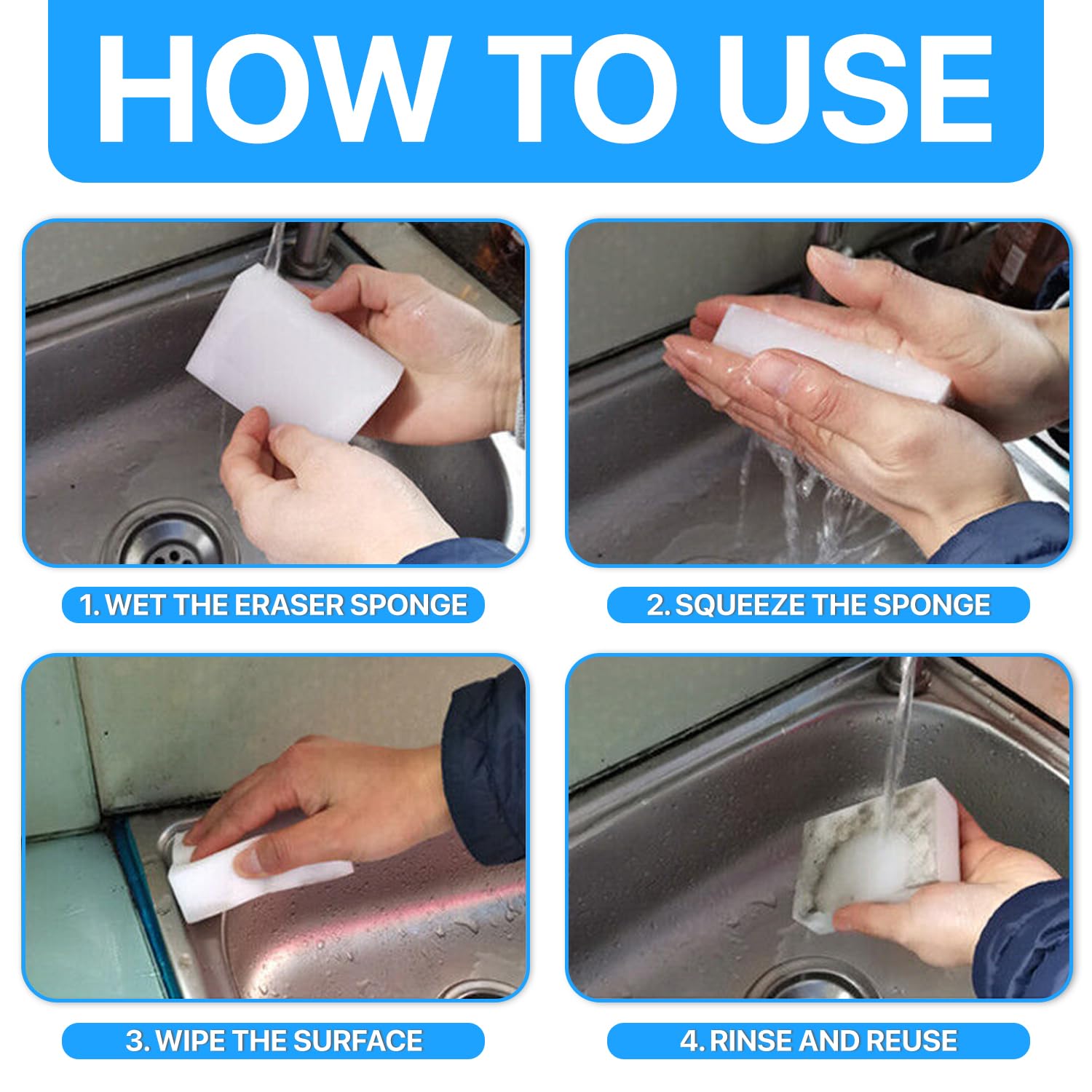 HOW TO USE

1. WET THE ERASER SPONGE

2. SQUEEZE THE SPONGE

3. WIPE THE SURFACE

4. RINSE AND REUSE