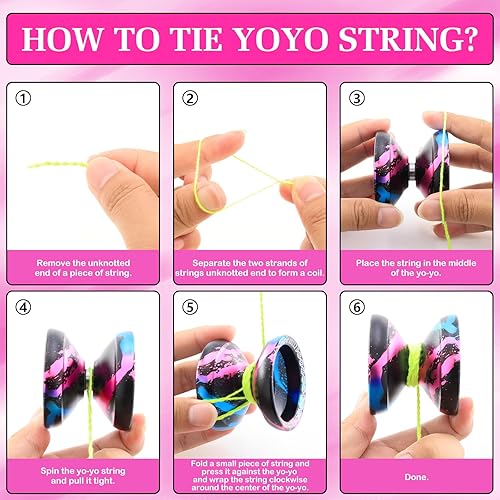 HOW TO TIE YOYO STRING?

①
Remove the unknotted end of a piece of string.

②
Separate the two strands of strings unknotted end to form a coil.

③
Place the string in the middle of the yo-yo.

④
Spin the yo-yo string and pull it tight.

⑤
Fold a small piece of string and press it against the yo-yo and wrap the string clockwise around the center of the yo-yo.

⑥
Done.