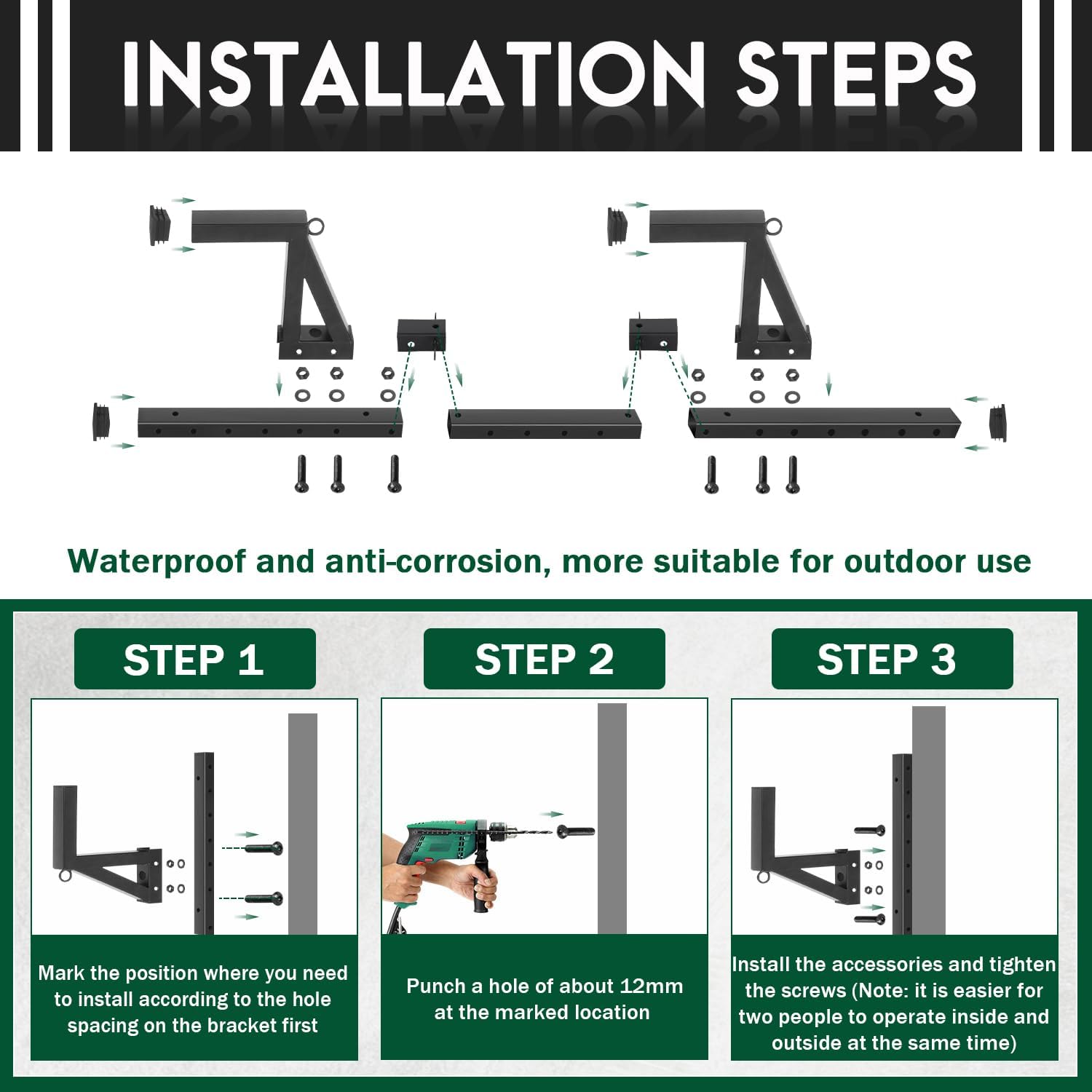 INSTALLATION STEPS

Waterproof and anti-corrosion, more suitable for outdoor use

STEP 1

Mark the position where you need to install according to the hole spacing on the bracket first

STEP 2

Punch a hole of about 12mm at the marked location

STEP 3

Install the accessories and tighten the screws (Note: it is easier for two people to operate inside and outside at the same time)