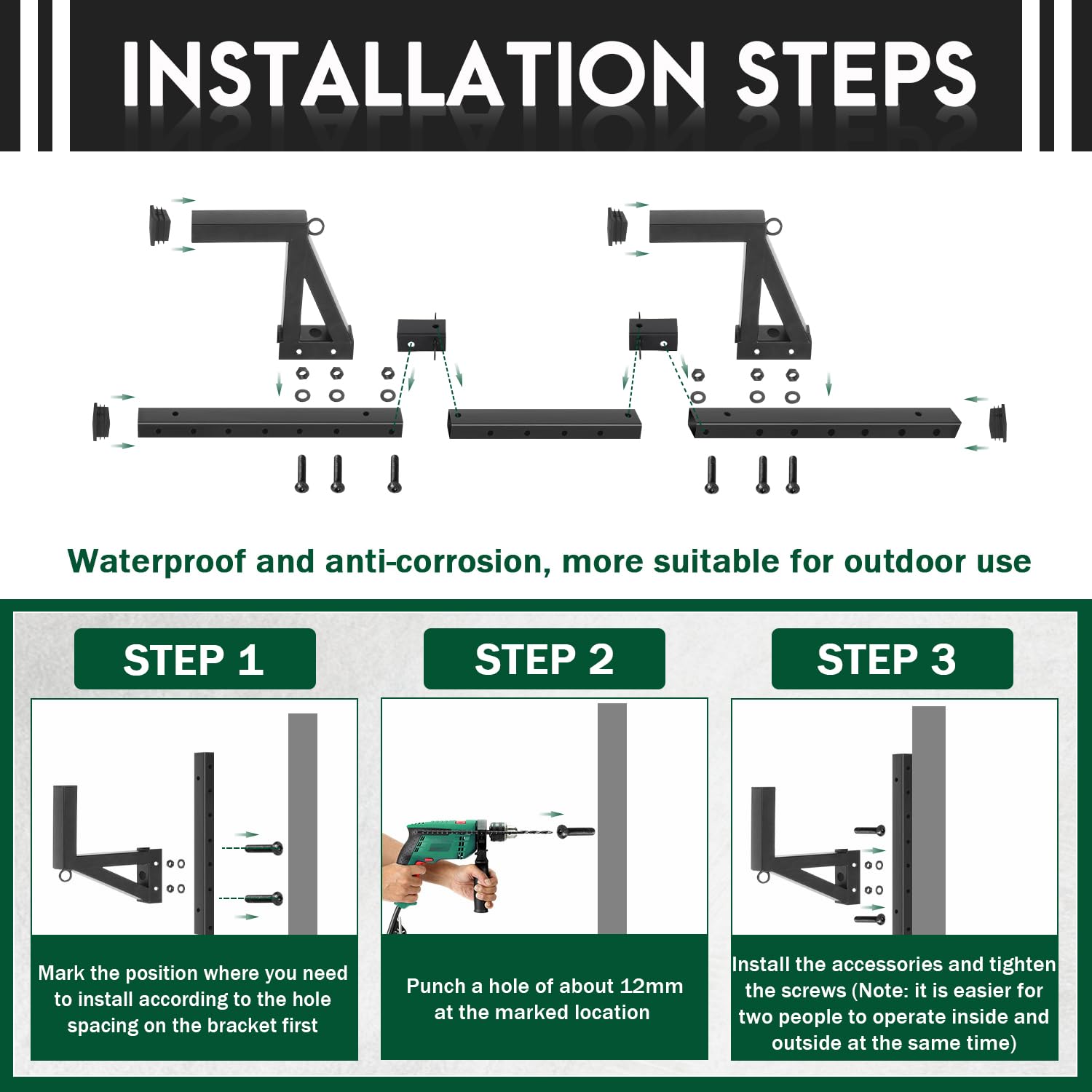 INSTALLATION STEPS

Waterproof and anti-corrosion, more suitable for outdoor use

STEP 1

Mark the position where you need to install according to the hole spacing on the bracket first

STEP 2

Punch a hole of about 12mm at the marked location

STEP 3

Install the accessories and tighten the screws (Note: it is easier for two people to operate inside and outside at the same time)