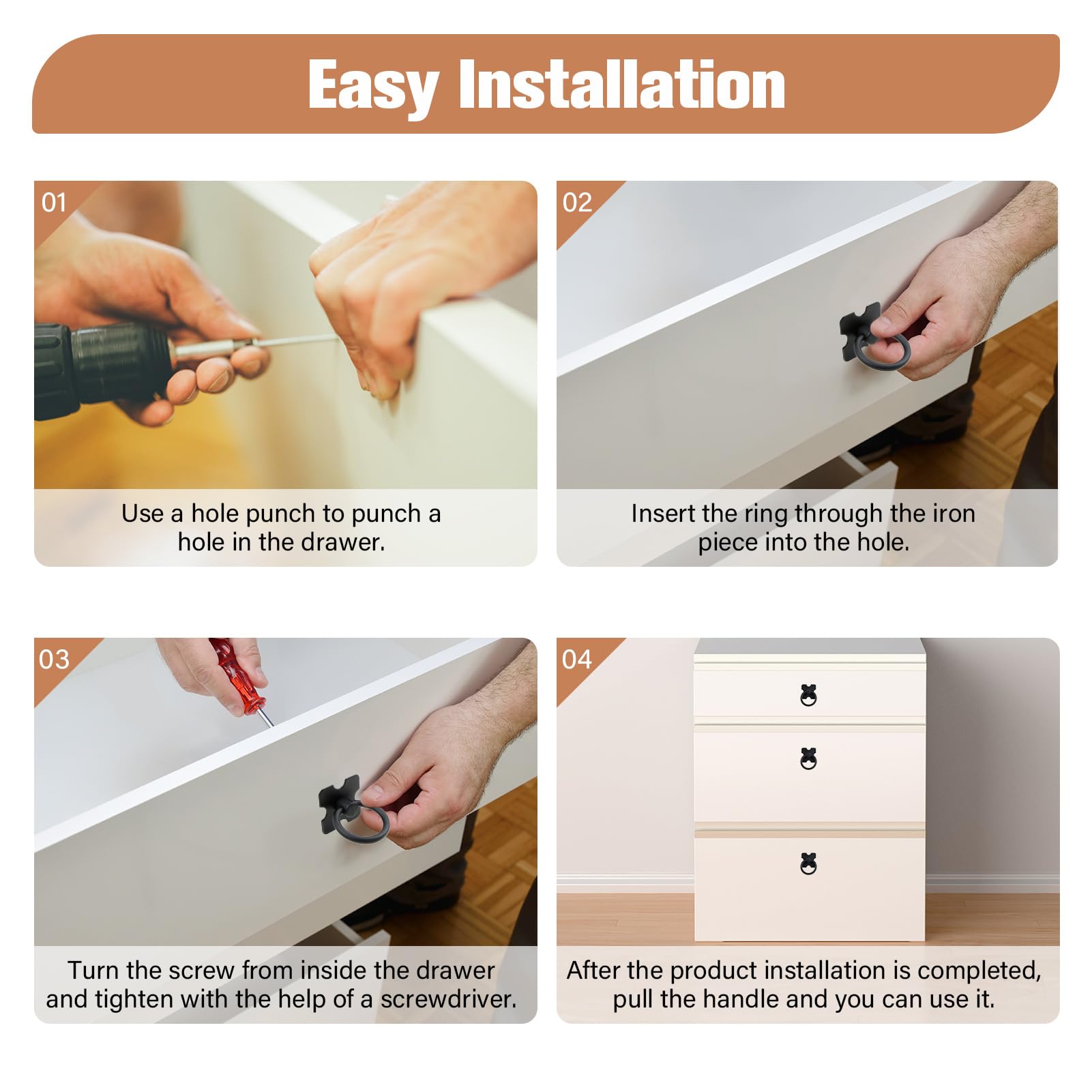 Easy Installation

01

Use a hole punch to punch a hole in the drawer.

02

Insert the ring through the iron piece into the hole.

03

Turn the screw from inside the drawer and tighten with the help of a screwdriver.

04

After the product installation is completed, pull the handle and you can use it.