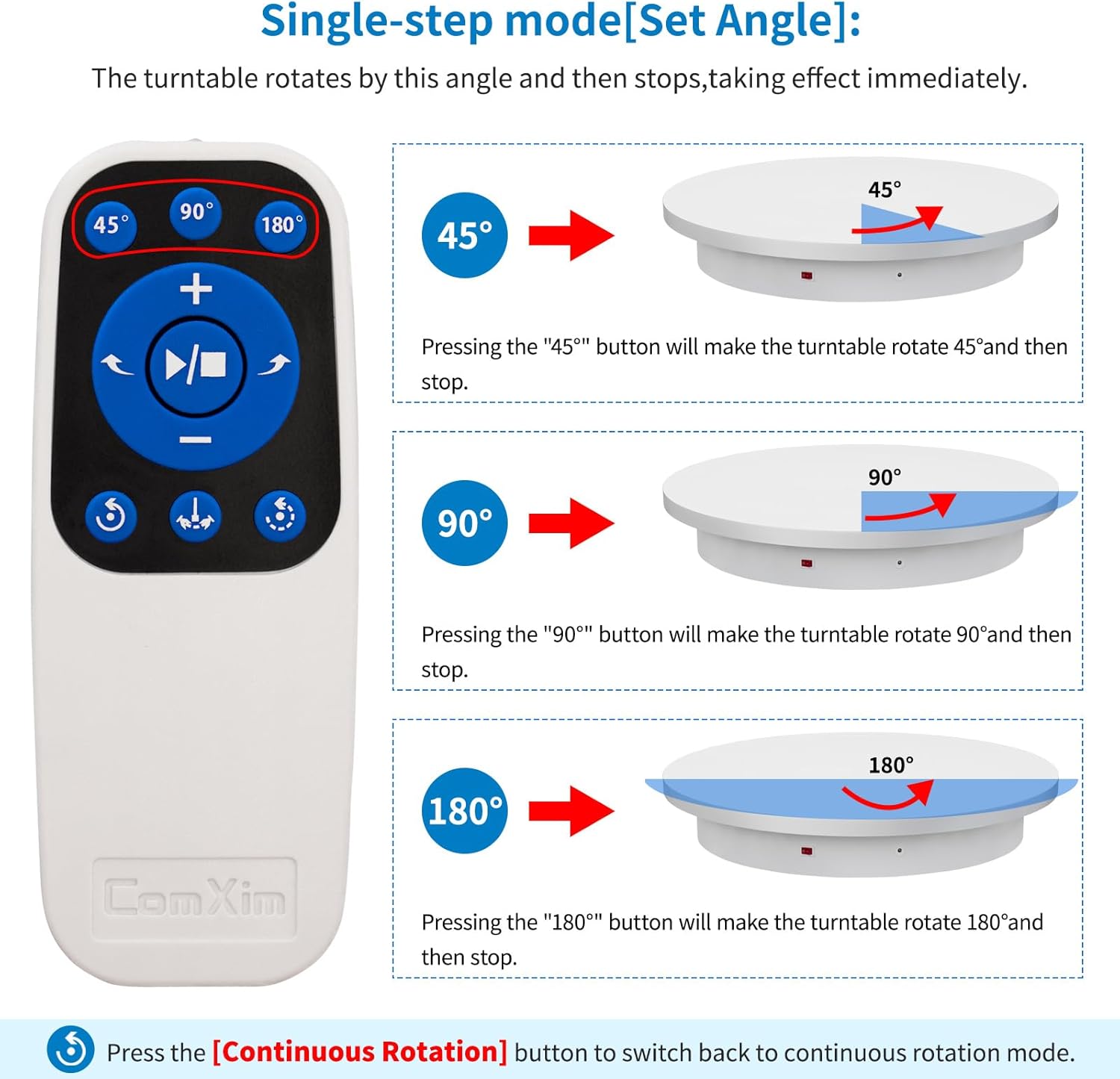 Single-step mode[Set Angle]:

The turntable rotates by this angle and then stops,taking effect immediately.

45° 90° 180°

+

−

ComXim

45°

45°

Pressing the "45°" button will make the turntable rotate 45°and then stop.

90°

90°

Pressing the "90°" button will make the turntable rotate 90°and then stop.

180°

180°

Pressing the "180°" button will make the turntable rotate 180°and then stop.

Press the [Continuous Rotation] button to switch back to continuous rotation mode.