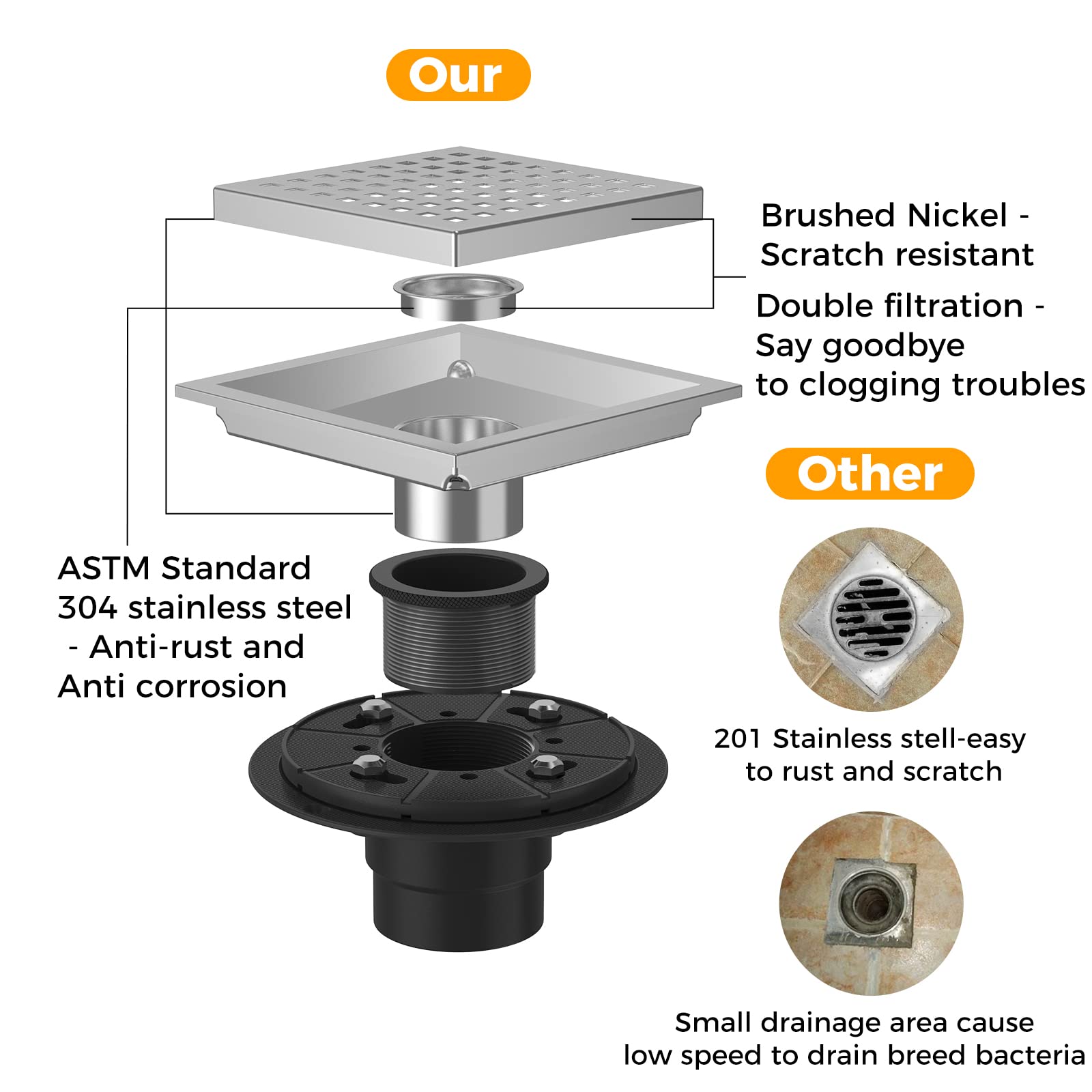 Our

Brushed Nickel - Scratch resistant

Double filtration - Say goodbye to clogging troubles

ASTM Standard 304 stainless steel - Anti-rust and Anti corrosion

Other

201 Stainless stell-easy to rust and scratch

Small drainage area cause low speed to drain breed bacteria